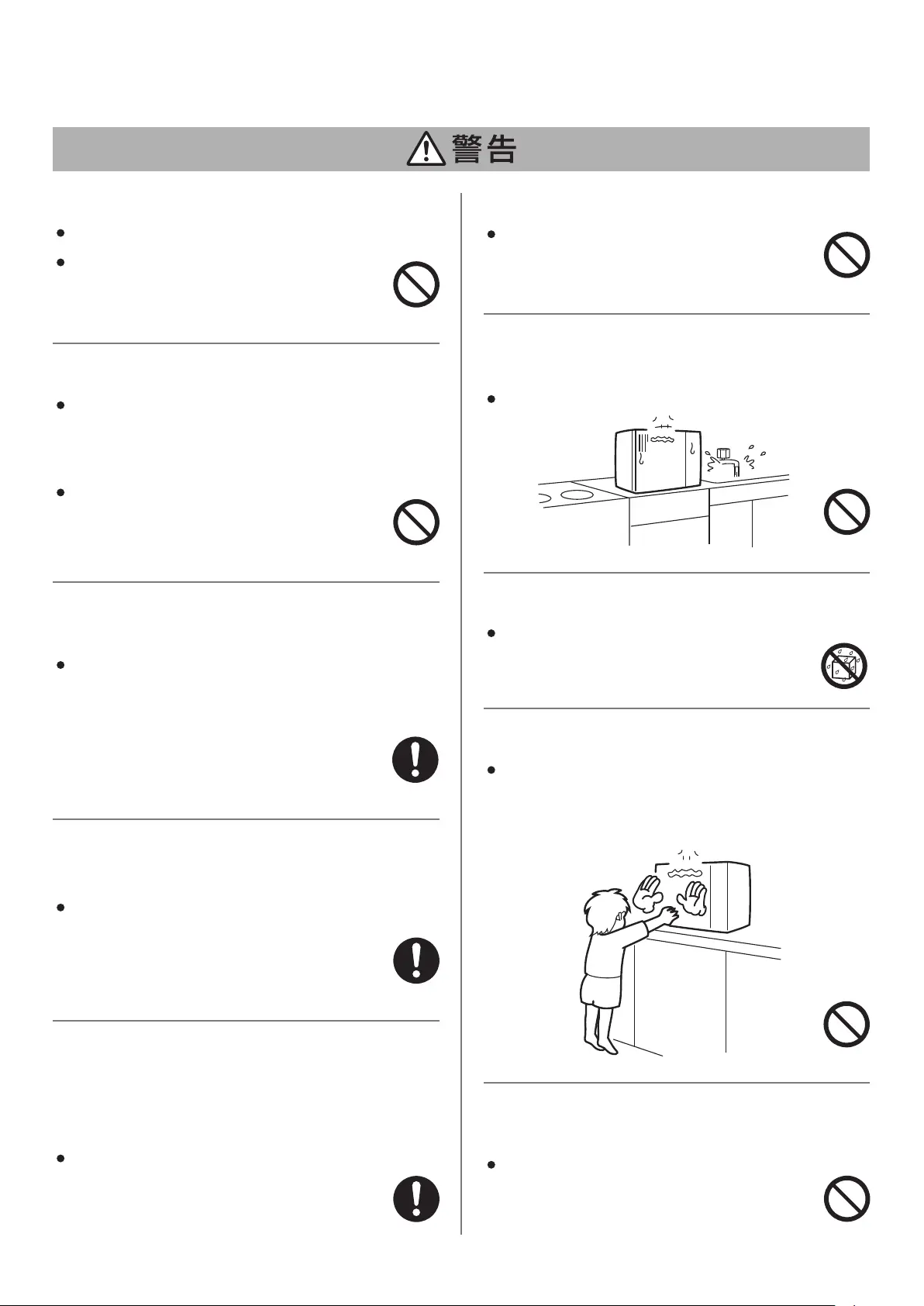 警告