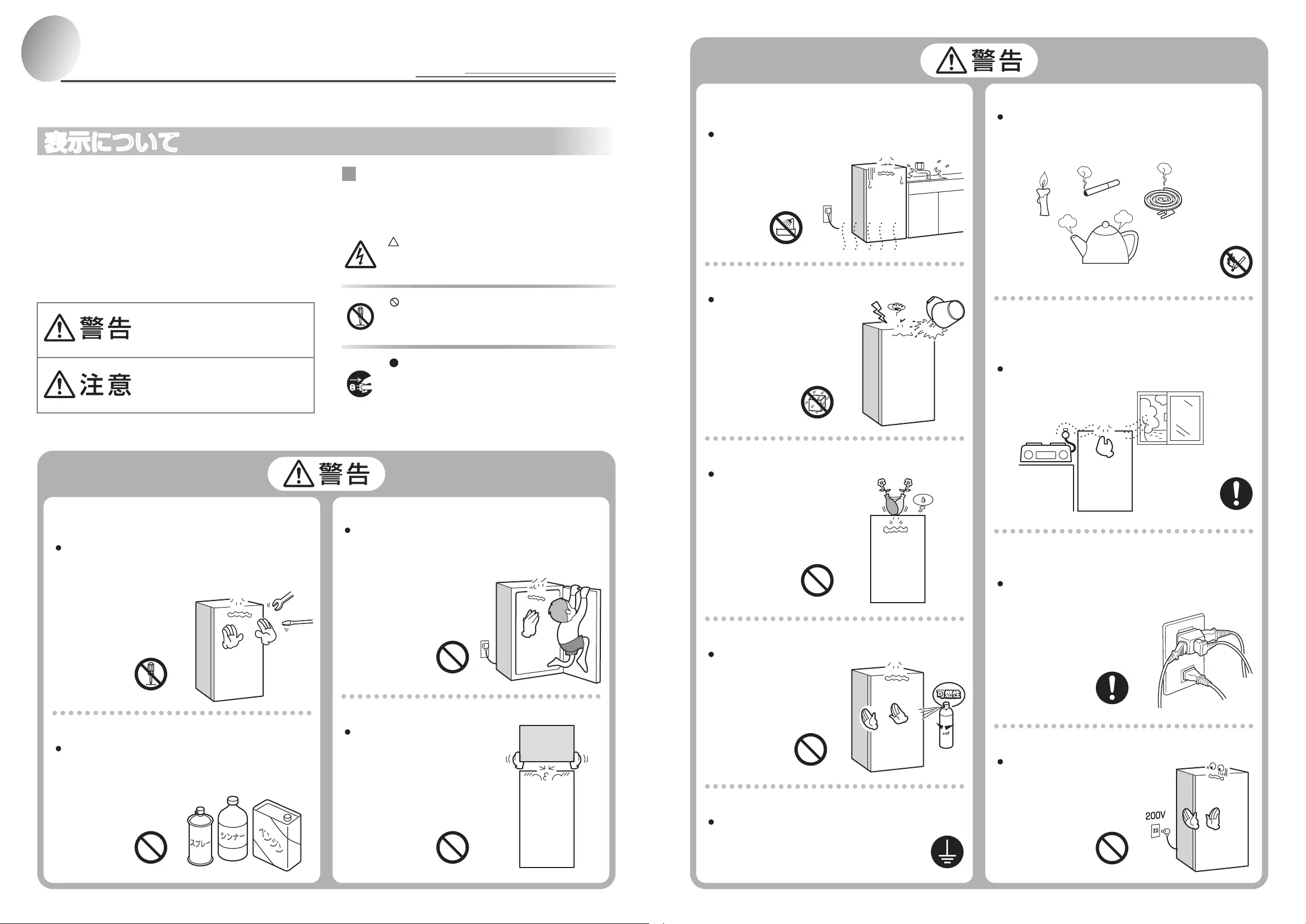 表示について

警告

注意

警告

スプレー
シンナー
ベンジン

警告

可燃性

200V