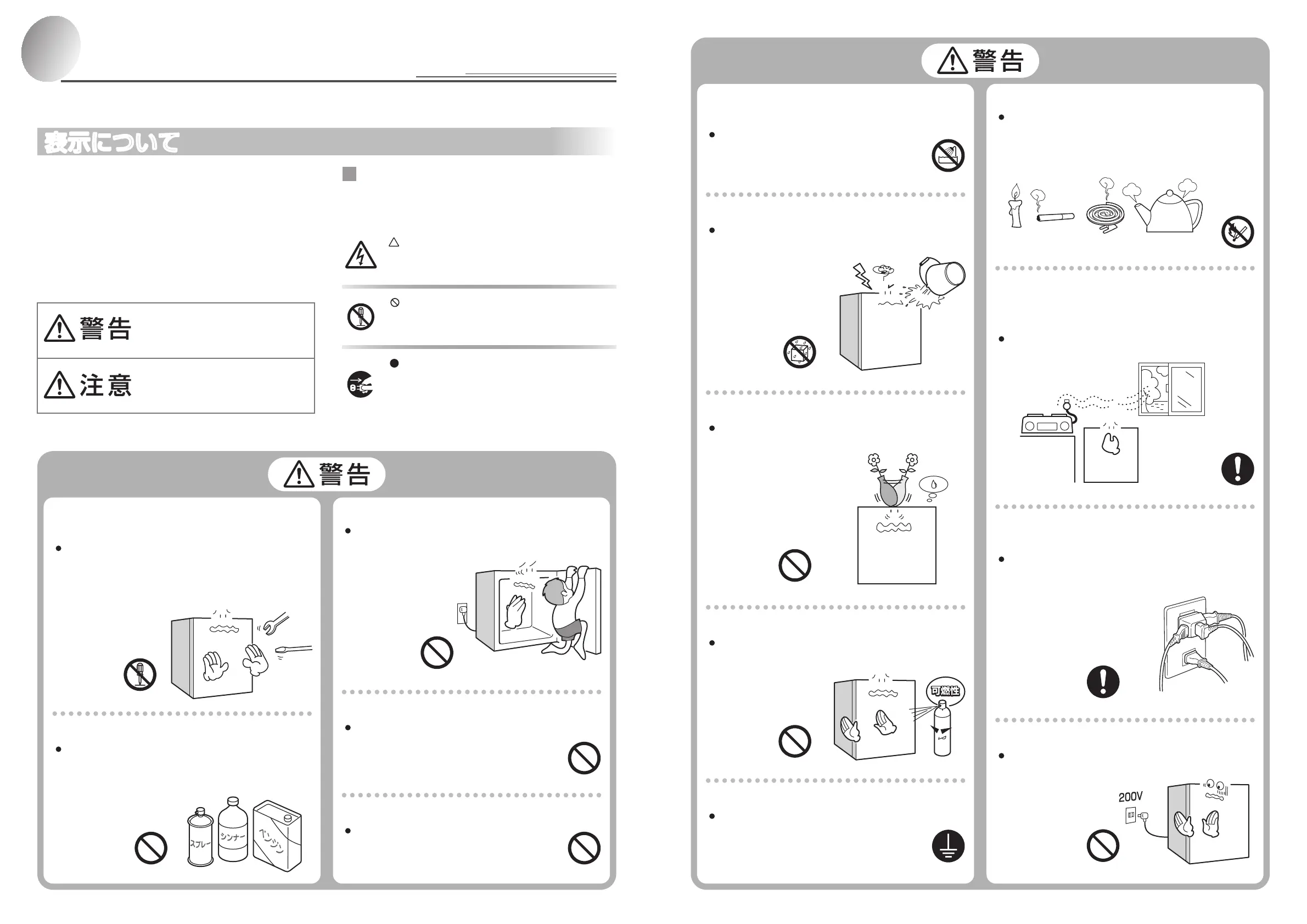 表示について

警告

注意

警告

スプレー
シンナー
ベンジン

警告

可燃性

200V