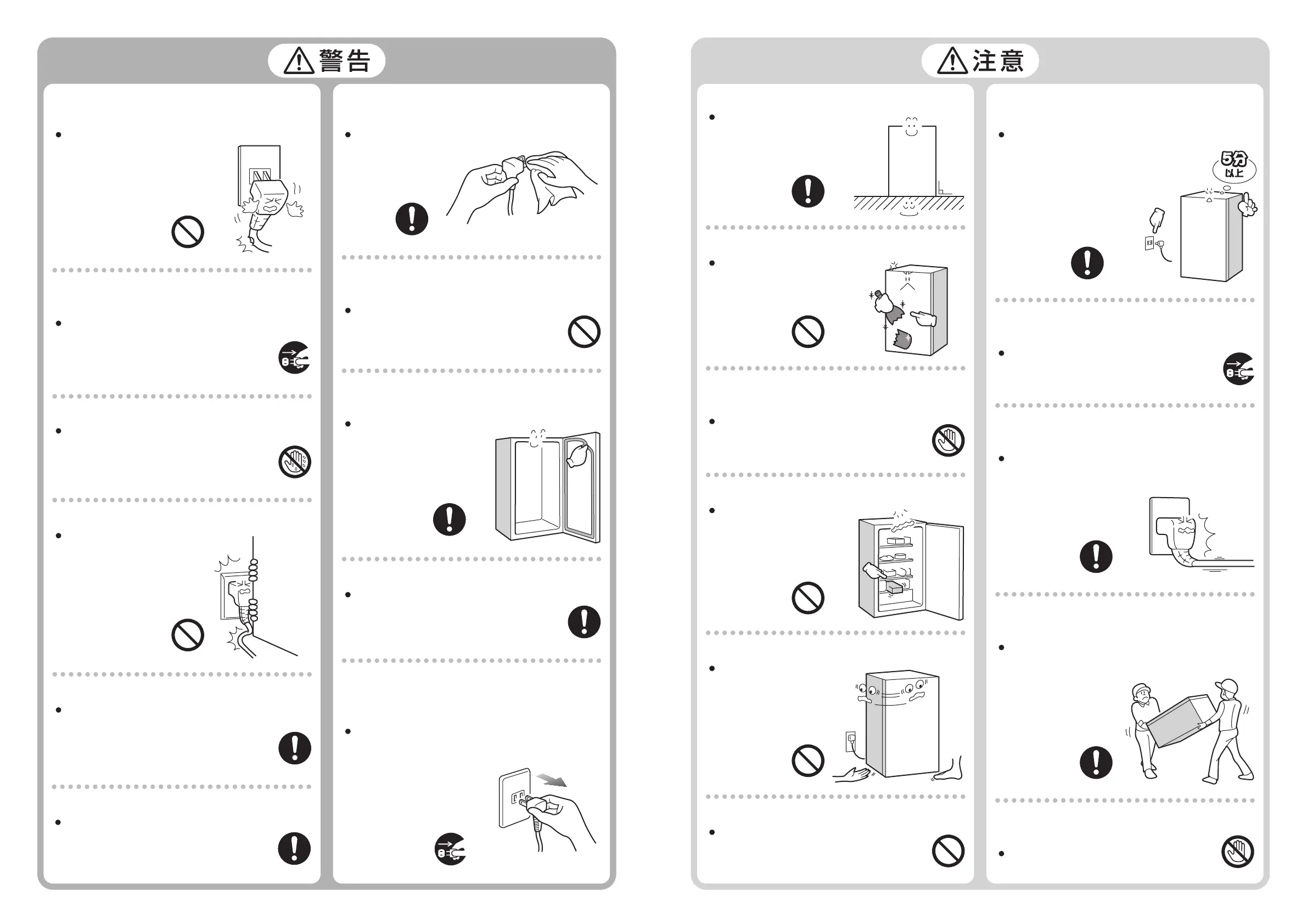 警告

注意

5分以上