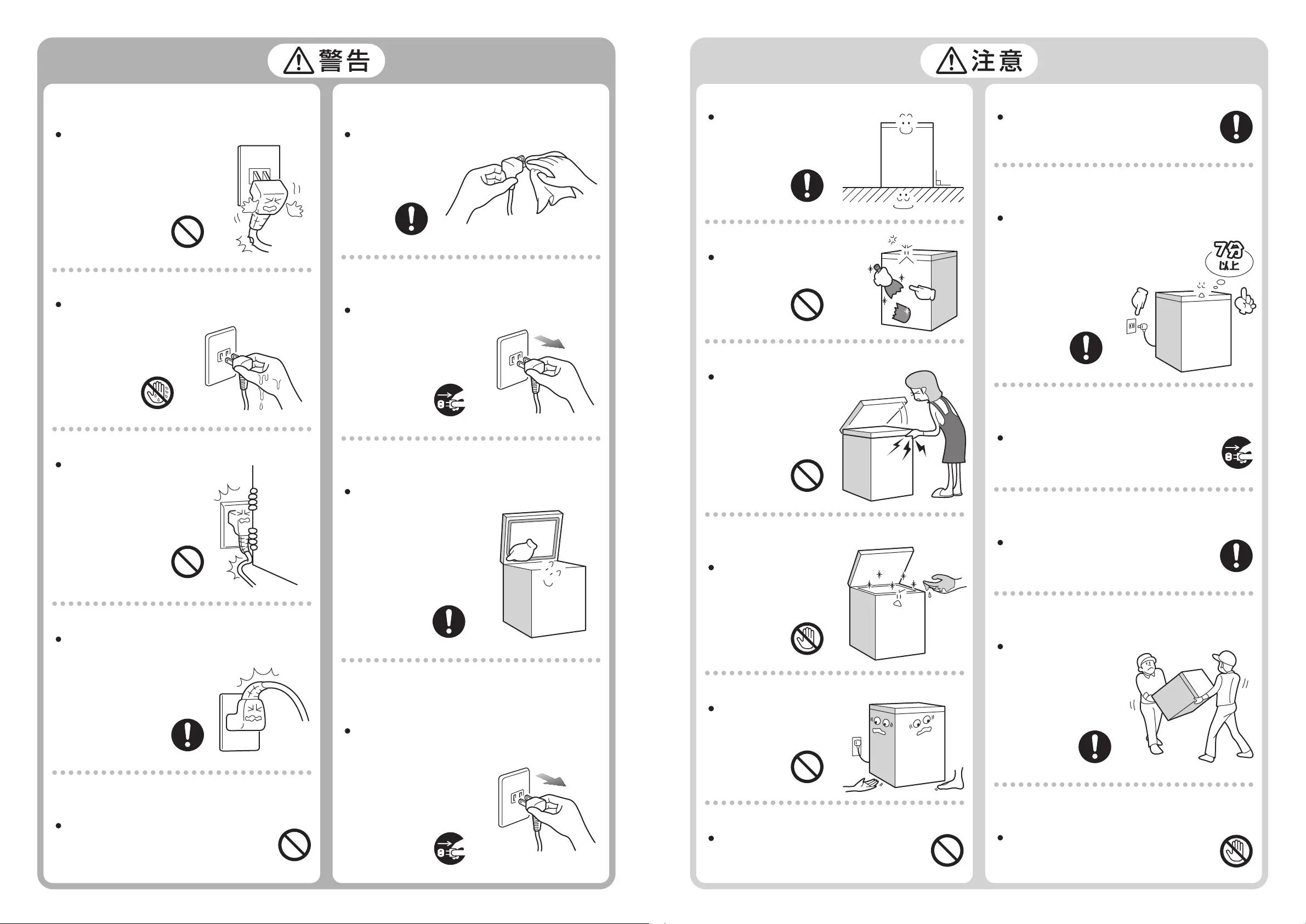 警告

注意

7分以上