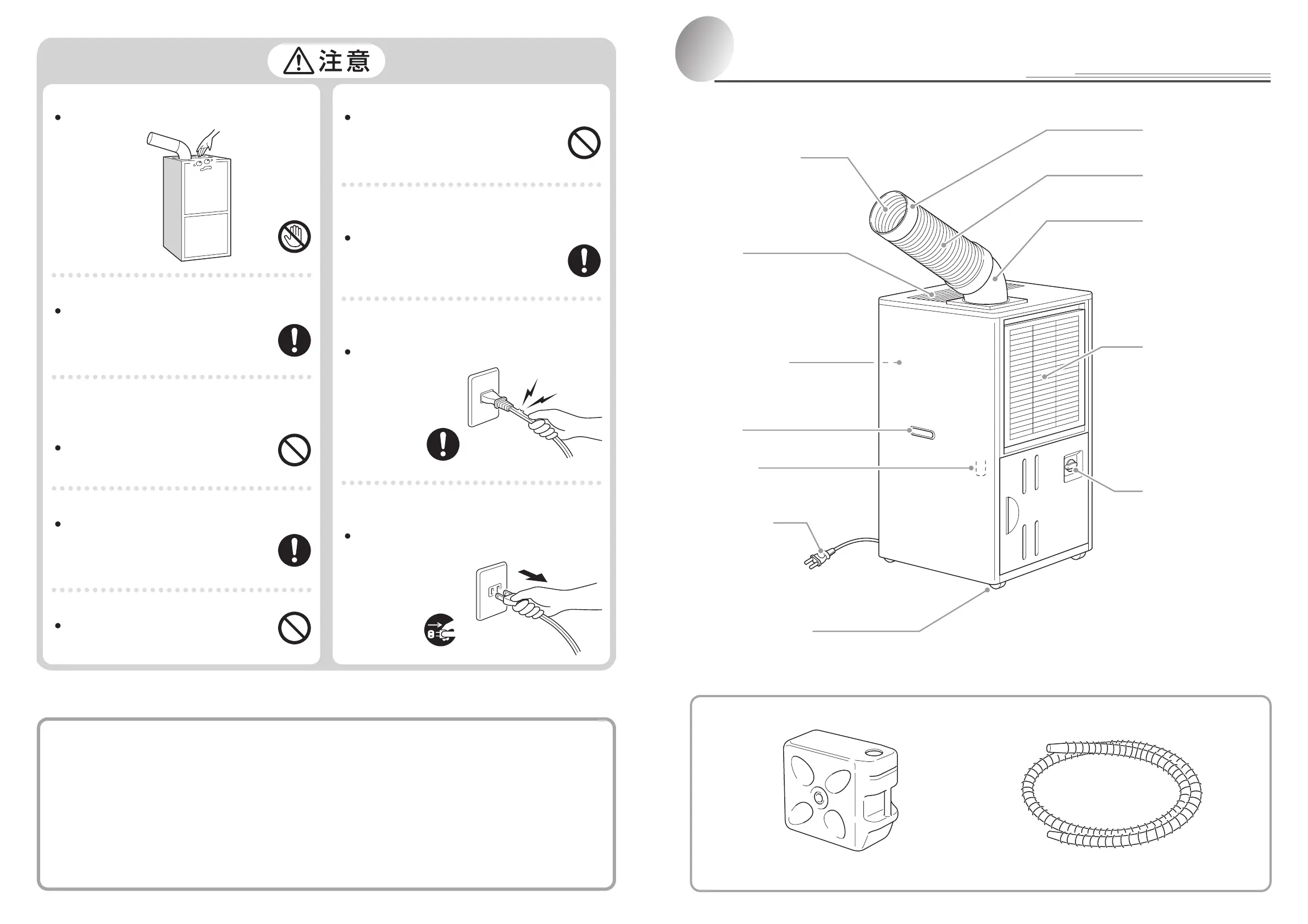 注意