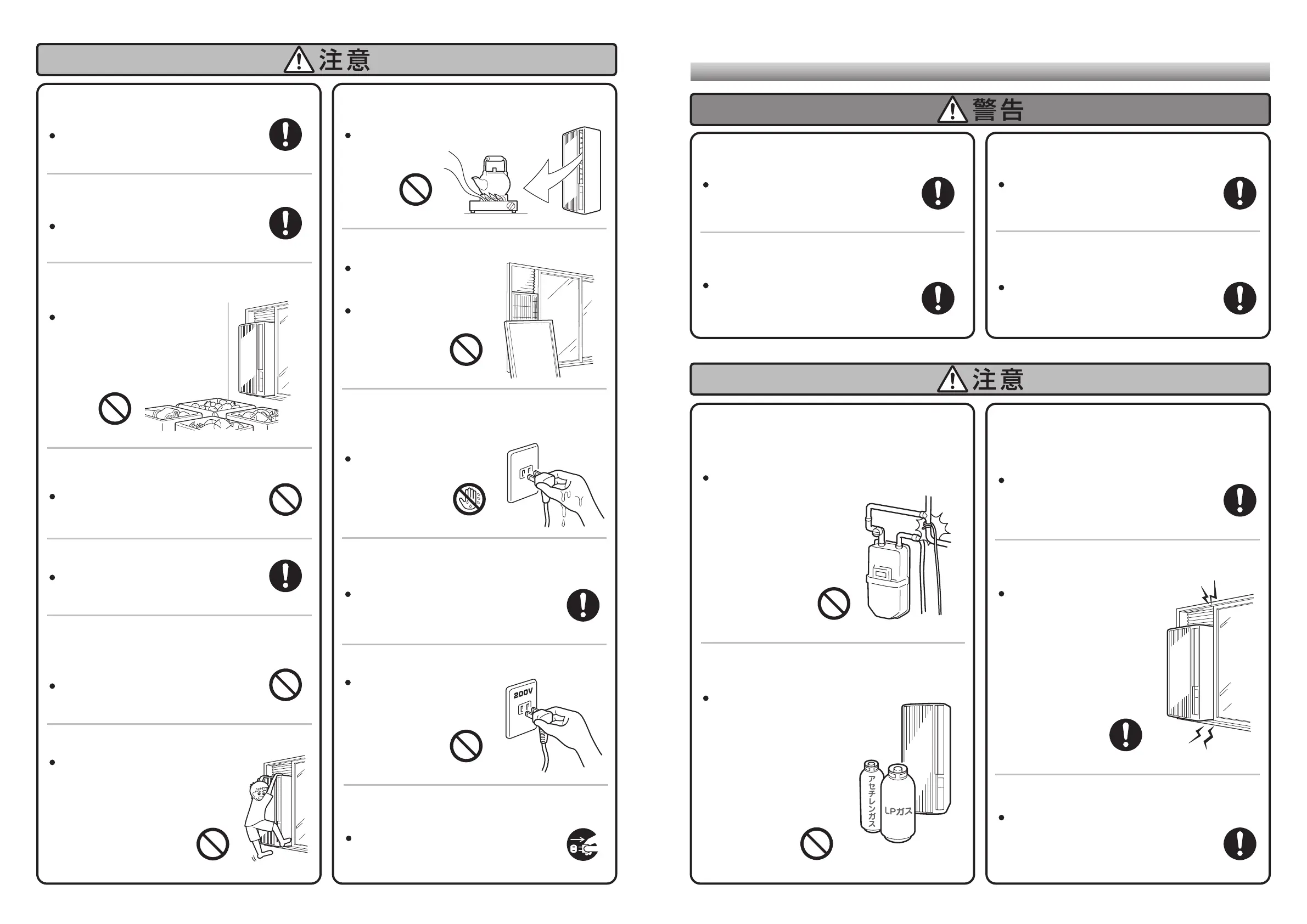 注意

200V

警告

注意

アセチレンガス

LPガス