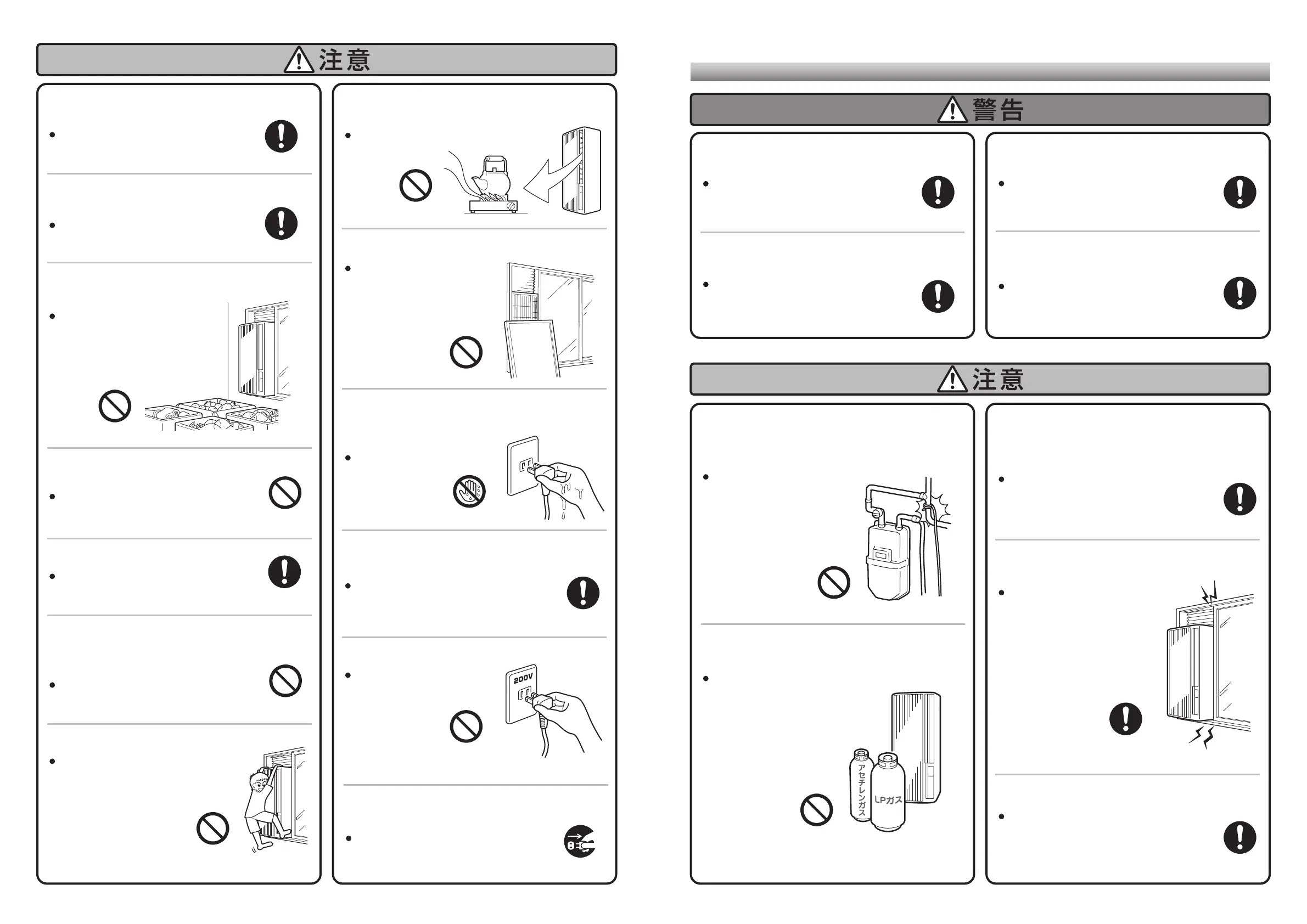 注意

200V

警告

注意

アセチレンガス

LPガス