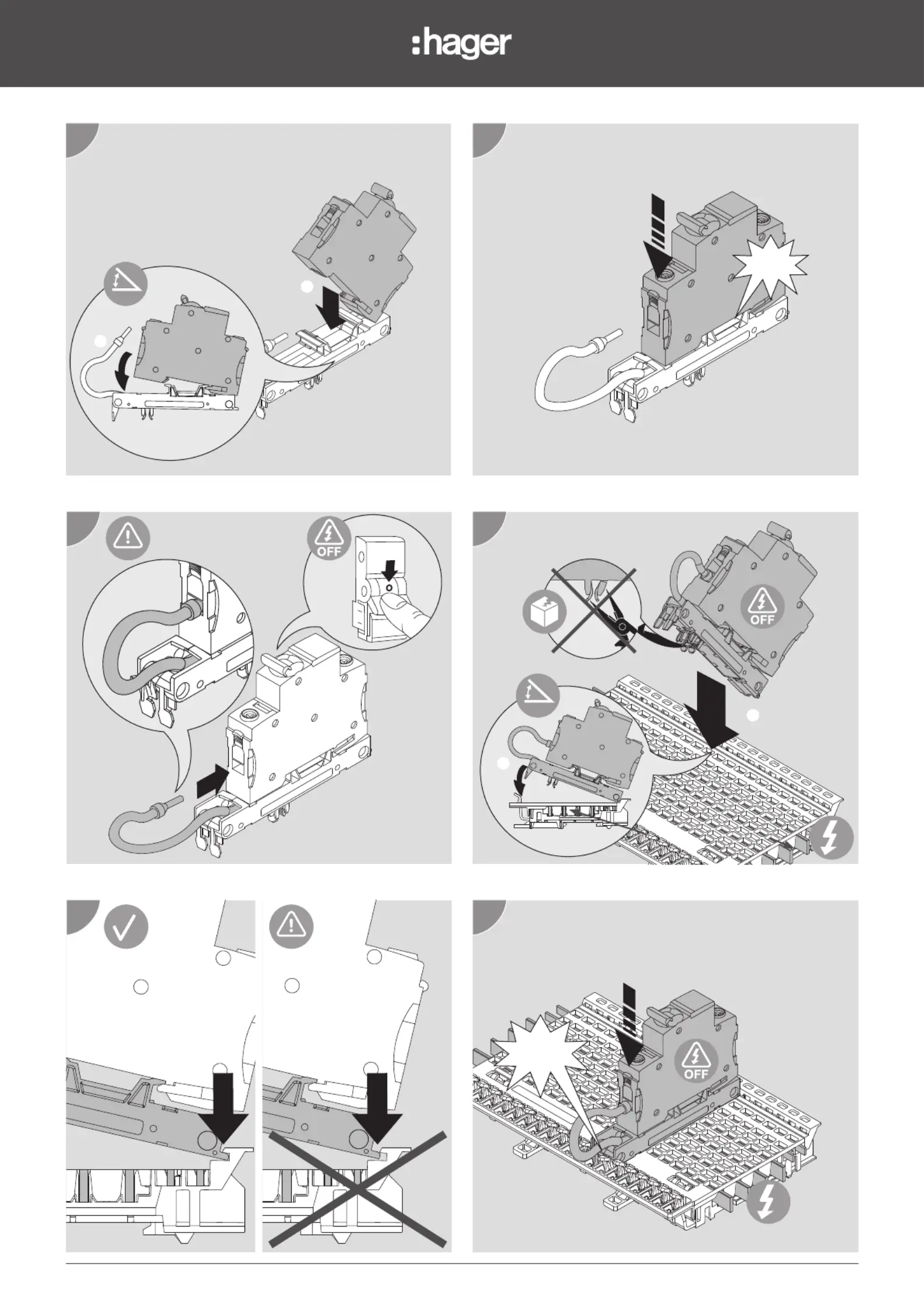 :hager

OFF

OFF

OFF