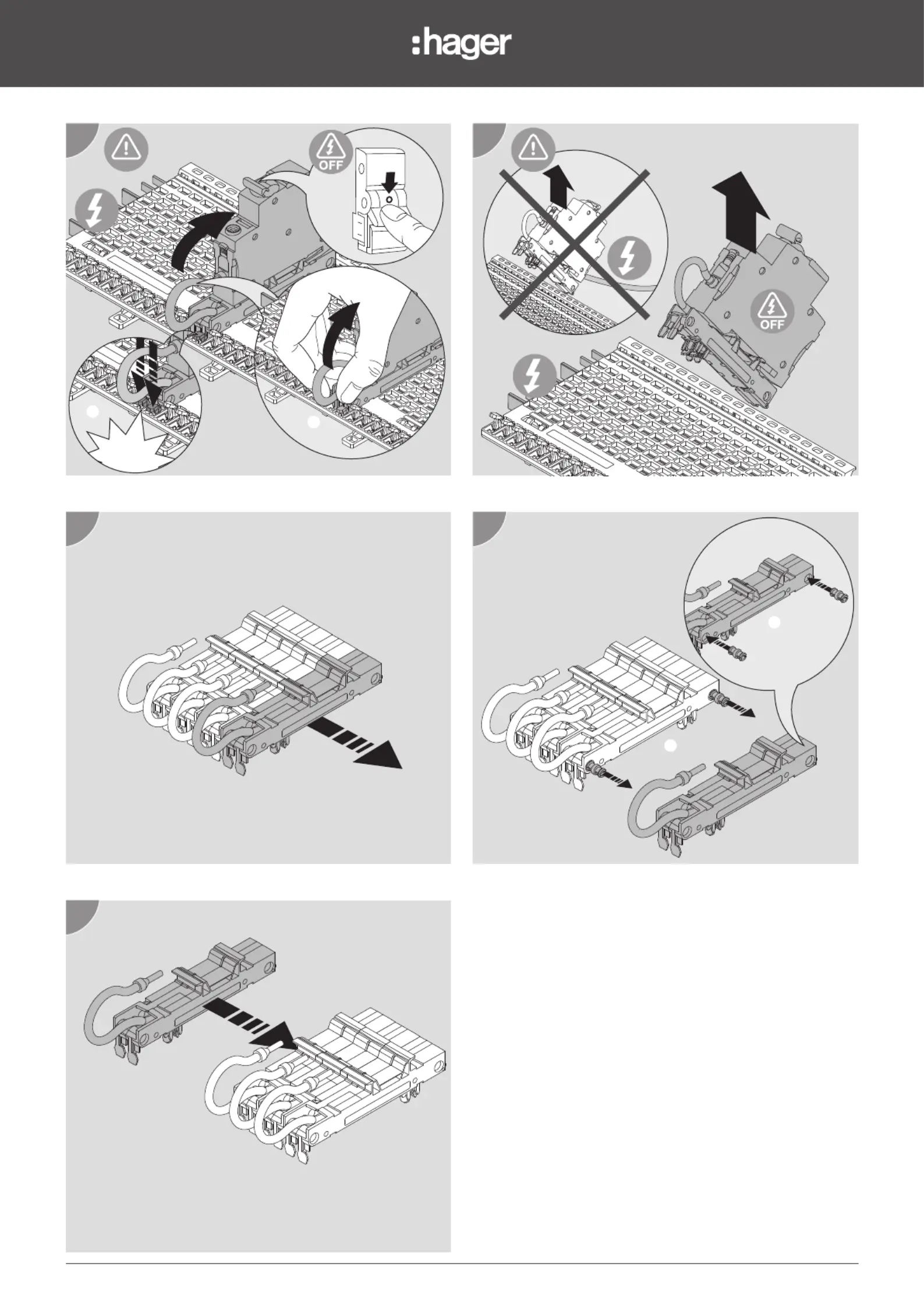 :hager

OFF

OFF