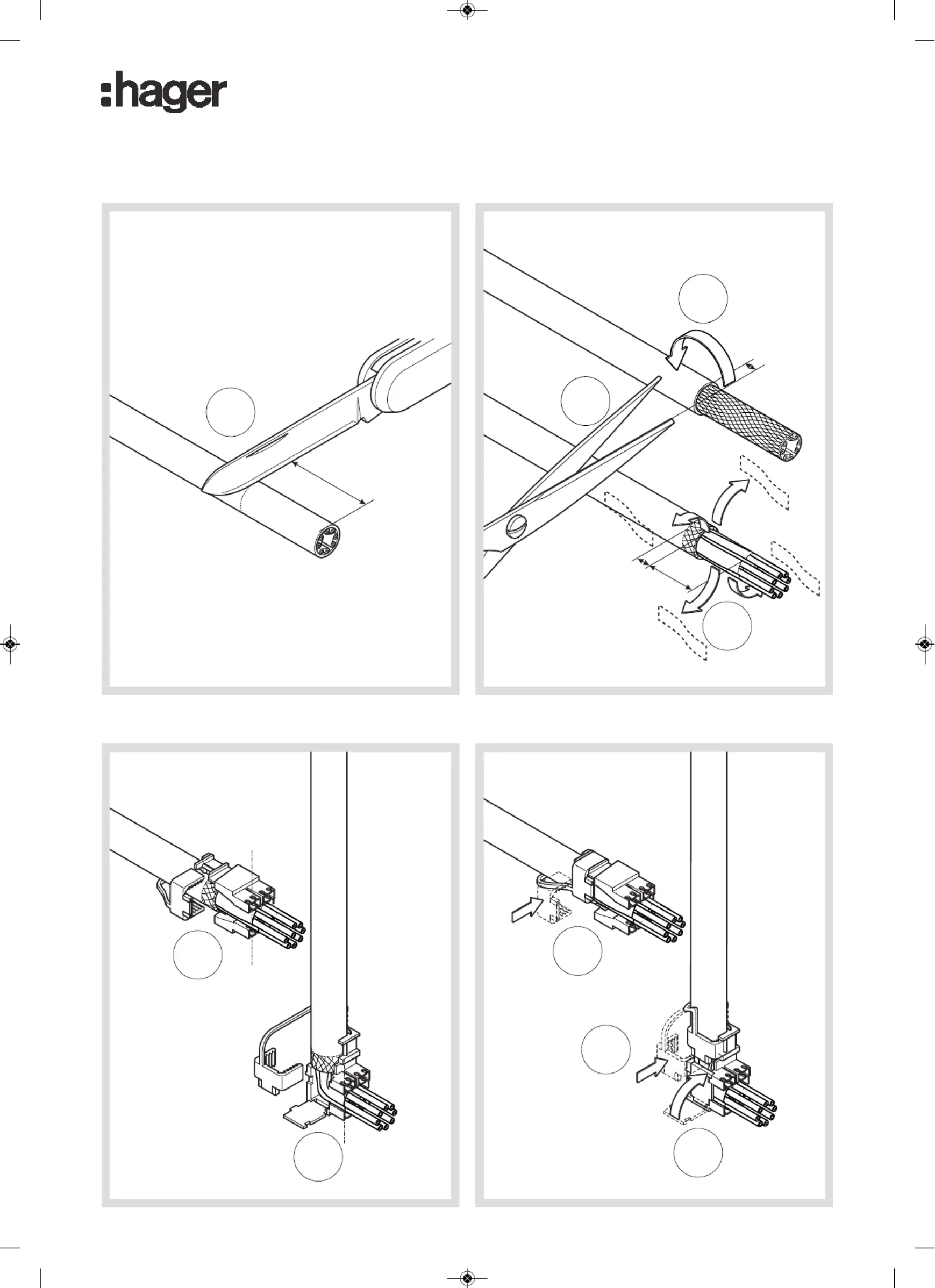 :hager