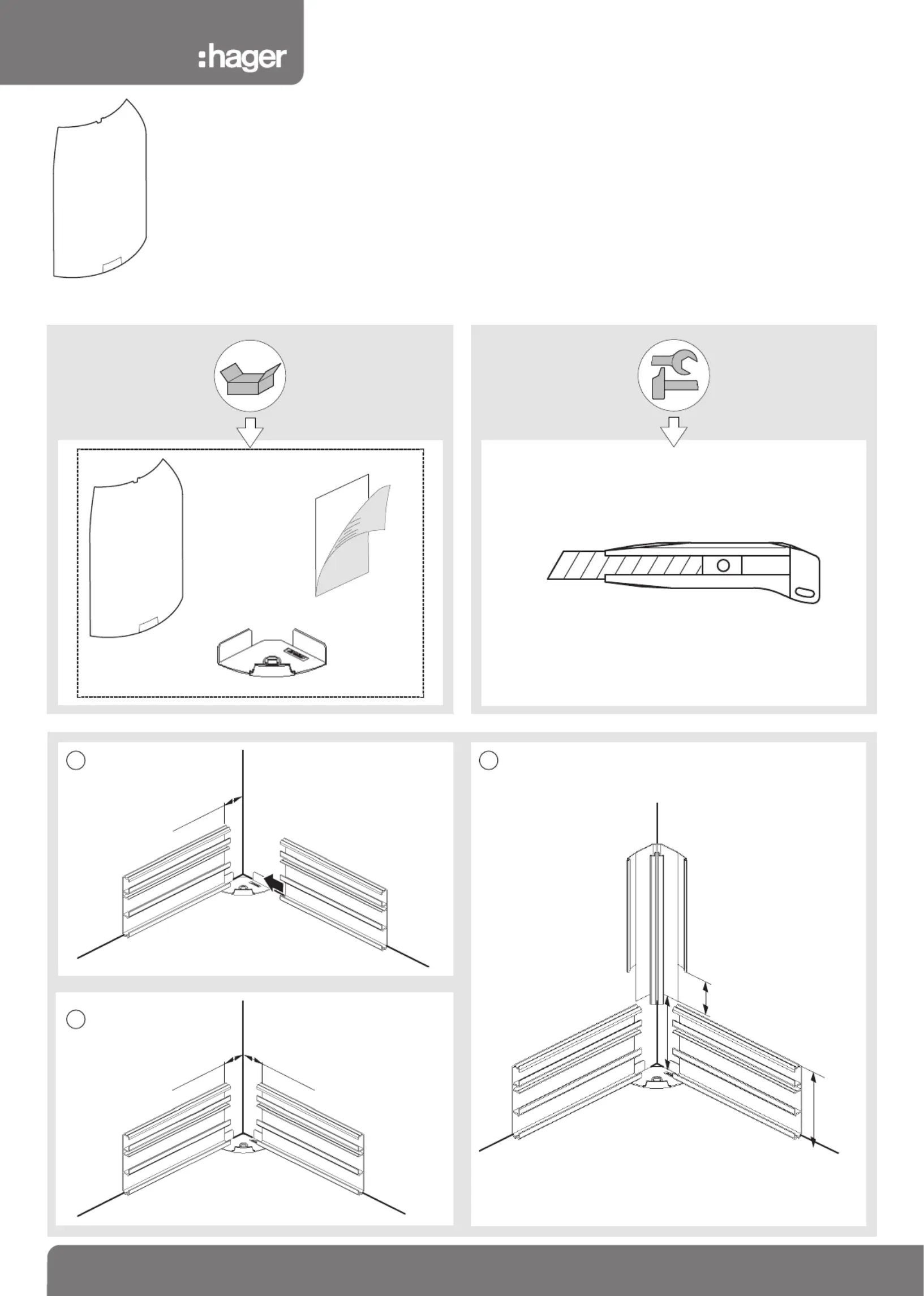 :hager