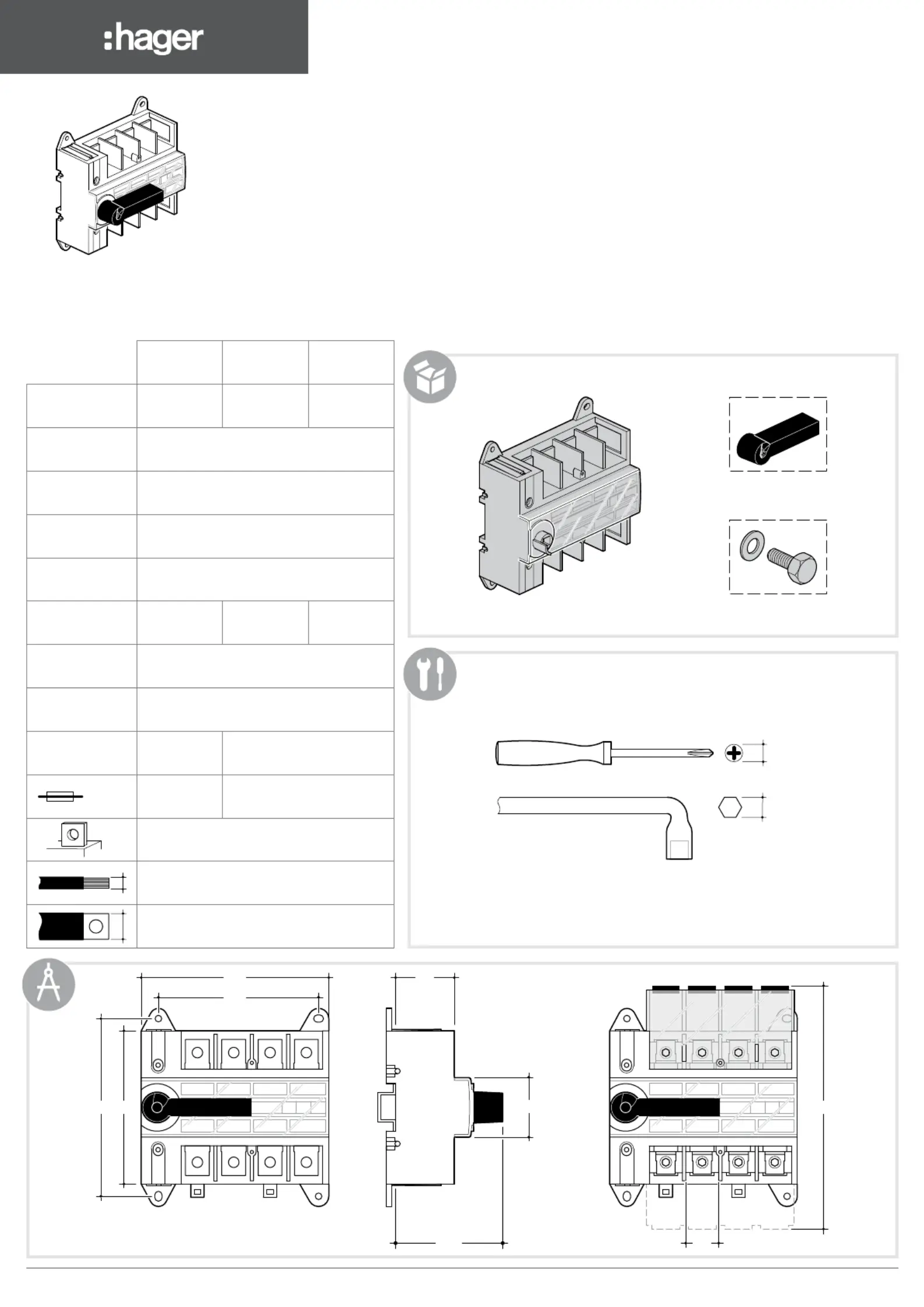 :hager