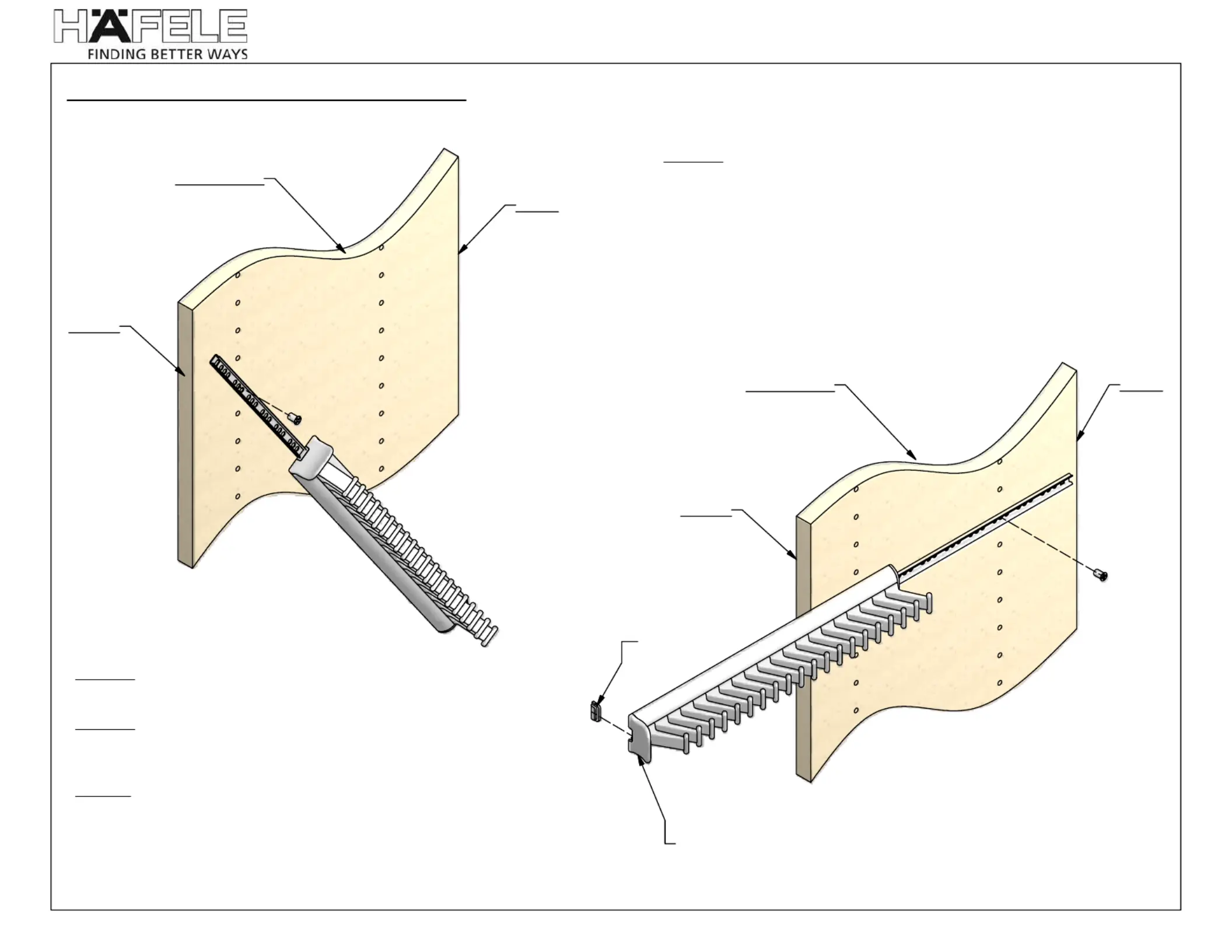 HÄFELE
FINDING BETTER WAYS