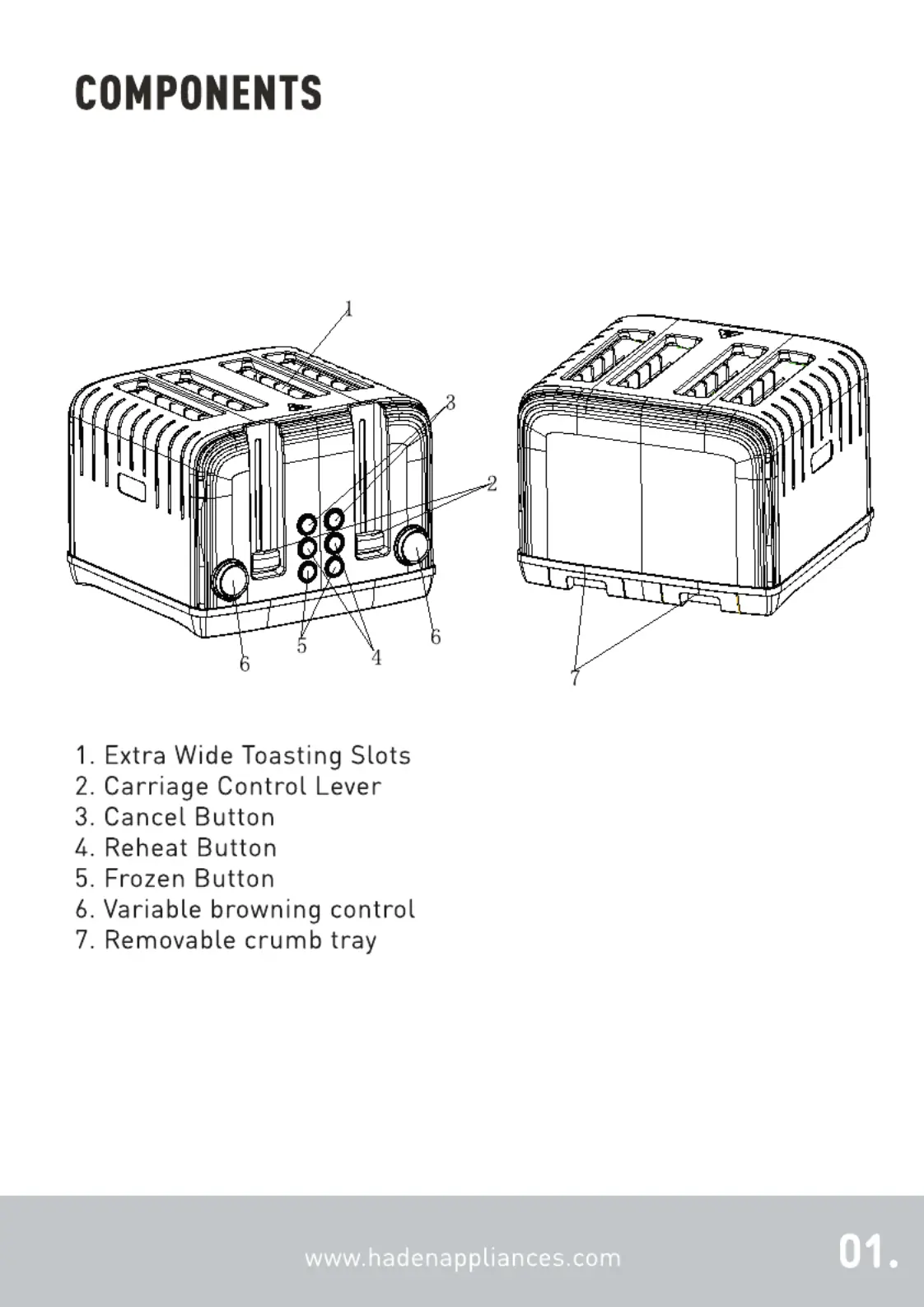 COMPONENTS

1

3

2

6

5

4

6

7

1. Extra Wide Toasting Slots
2. Carriage Control Lever
3. Cancel Button
4. Reheat Button
5. Frozen Button
6. Variable browning control
7. Removable crumb tray

www.hadenappliances.com

01.