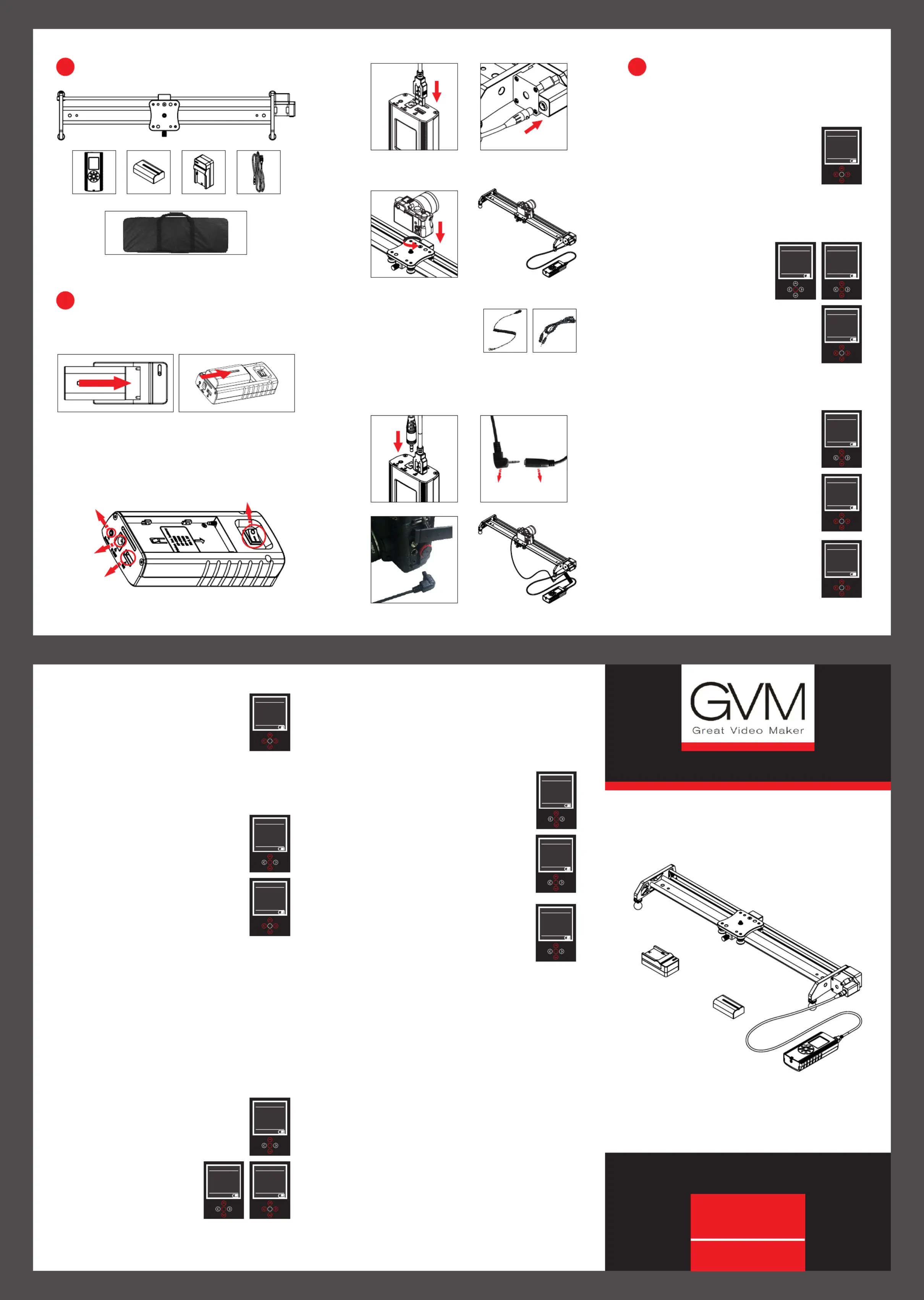 GVM
Great Video Maker