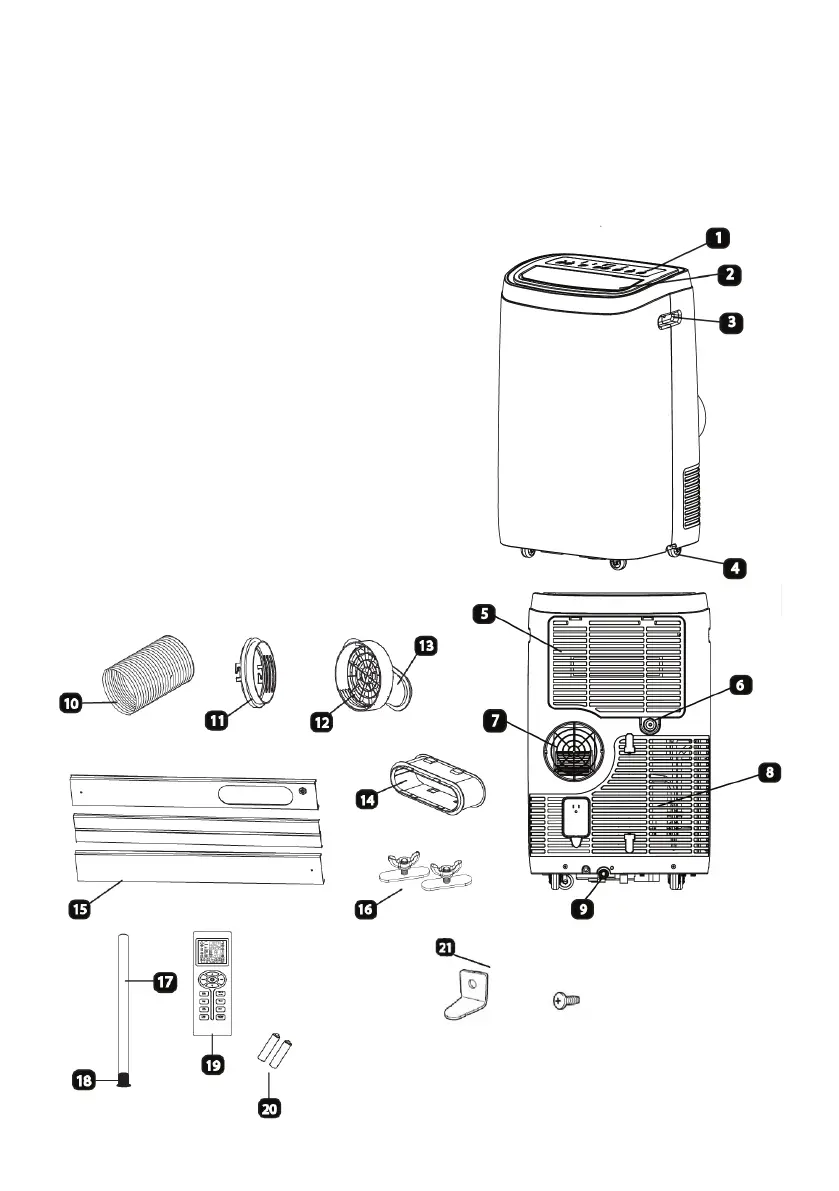 1
2
3
4
5
6
7
8
9
10
11
12
13
14
15
16
17
18
19
20
21