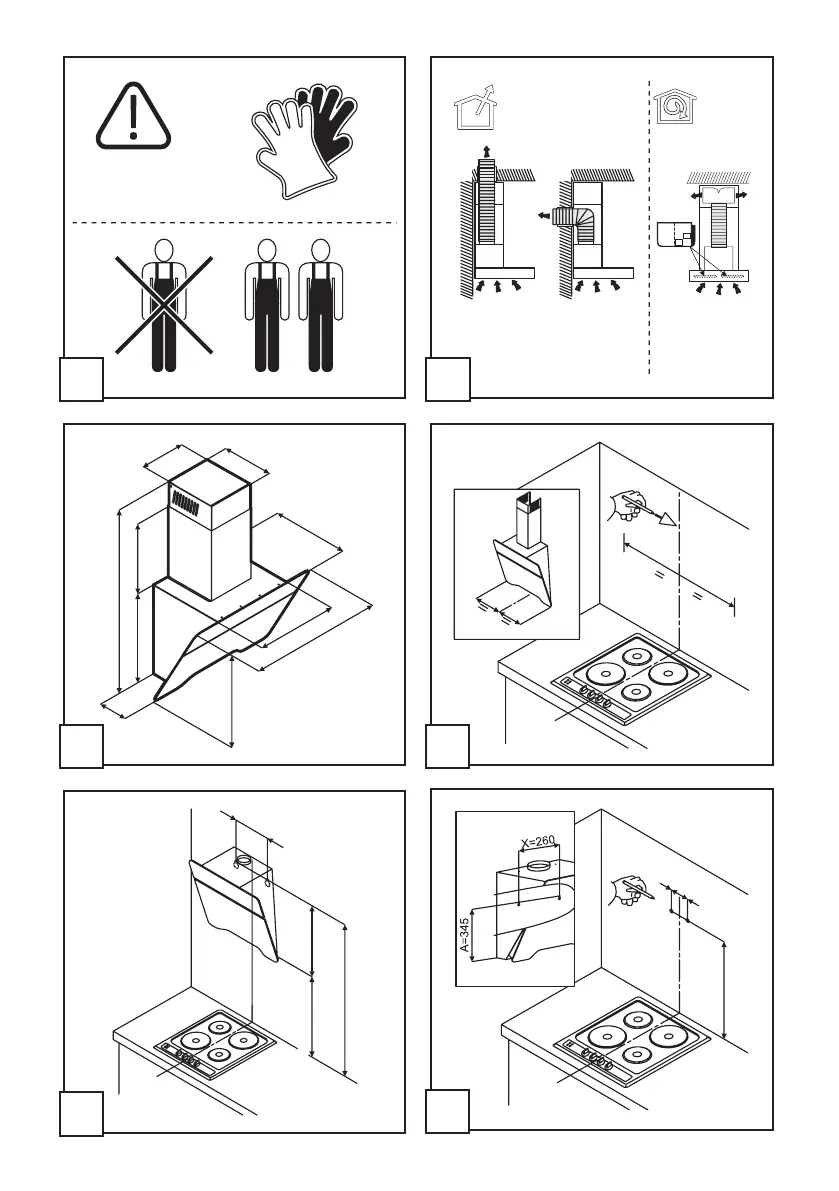 X=260
A=345