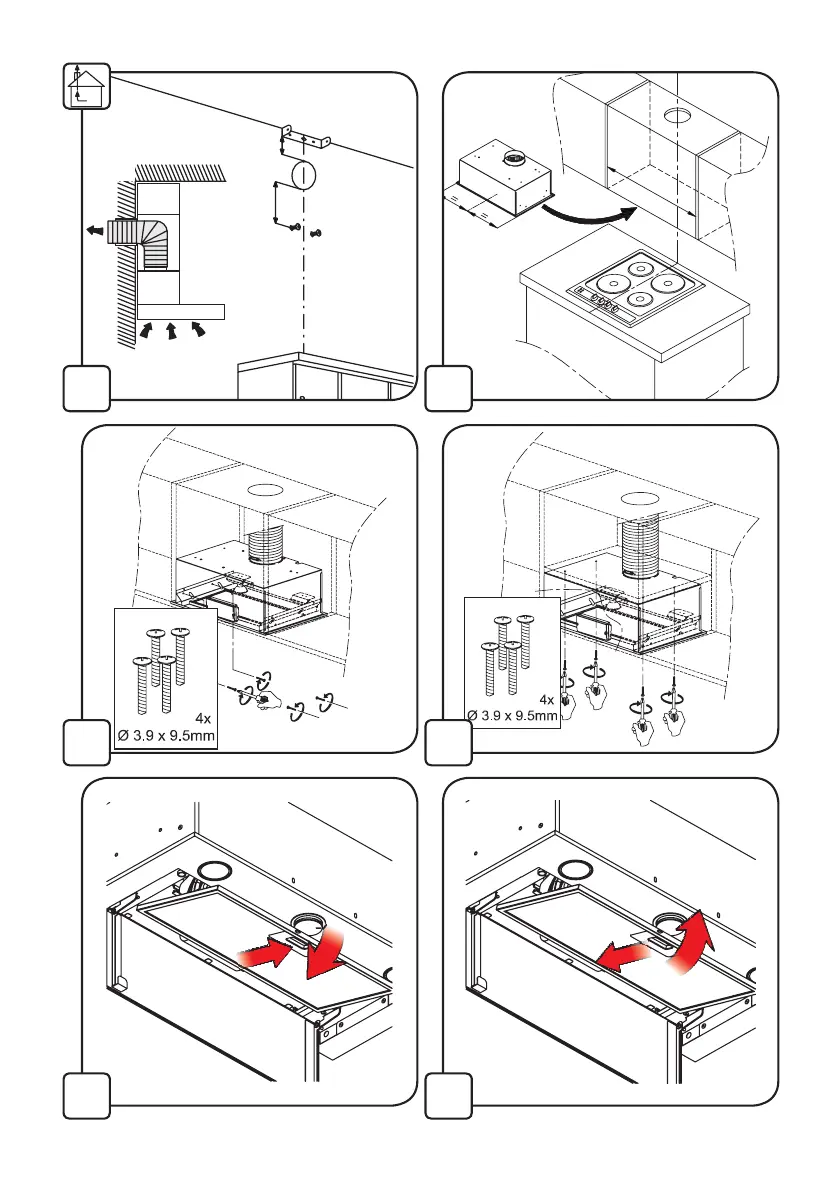 4x
Ø 3.9 x 9.5mm

4x
Ø 3.9 x 9.5mm