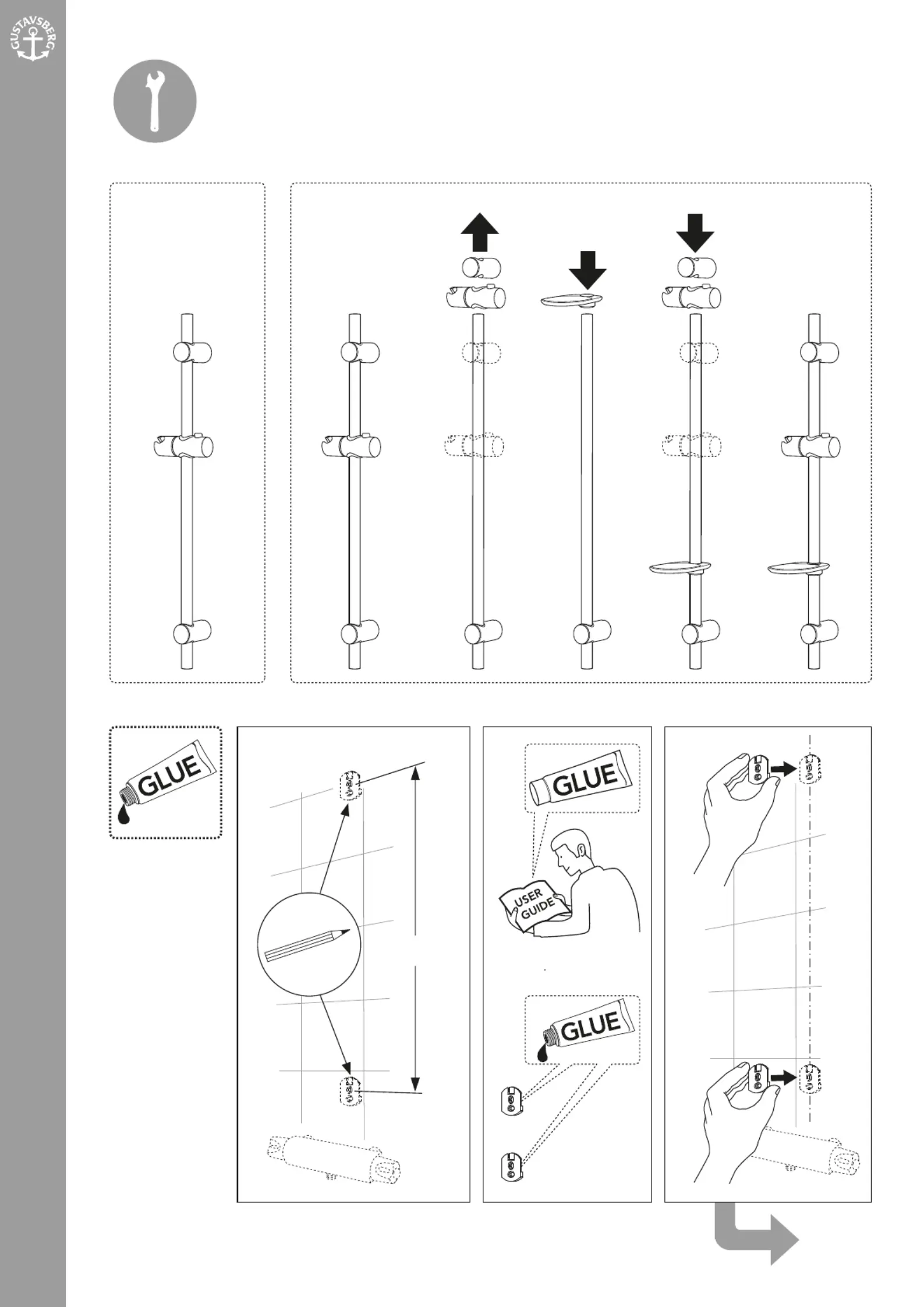 GUSTAVSBERG

GLUE

GLUE

USER GUIDE

GLUE