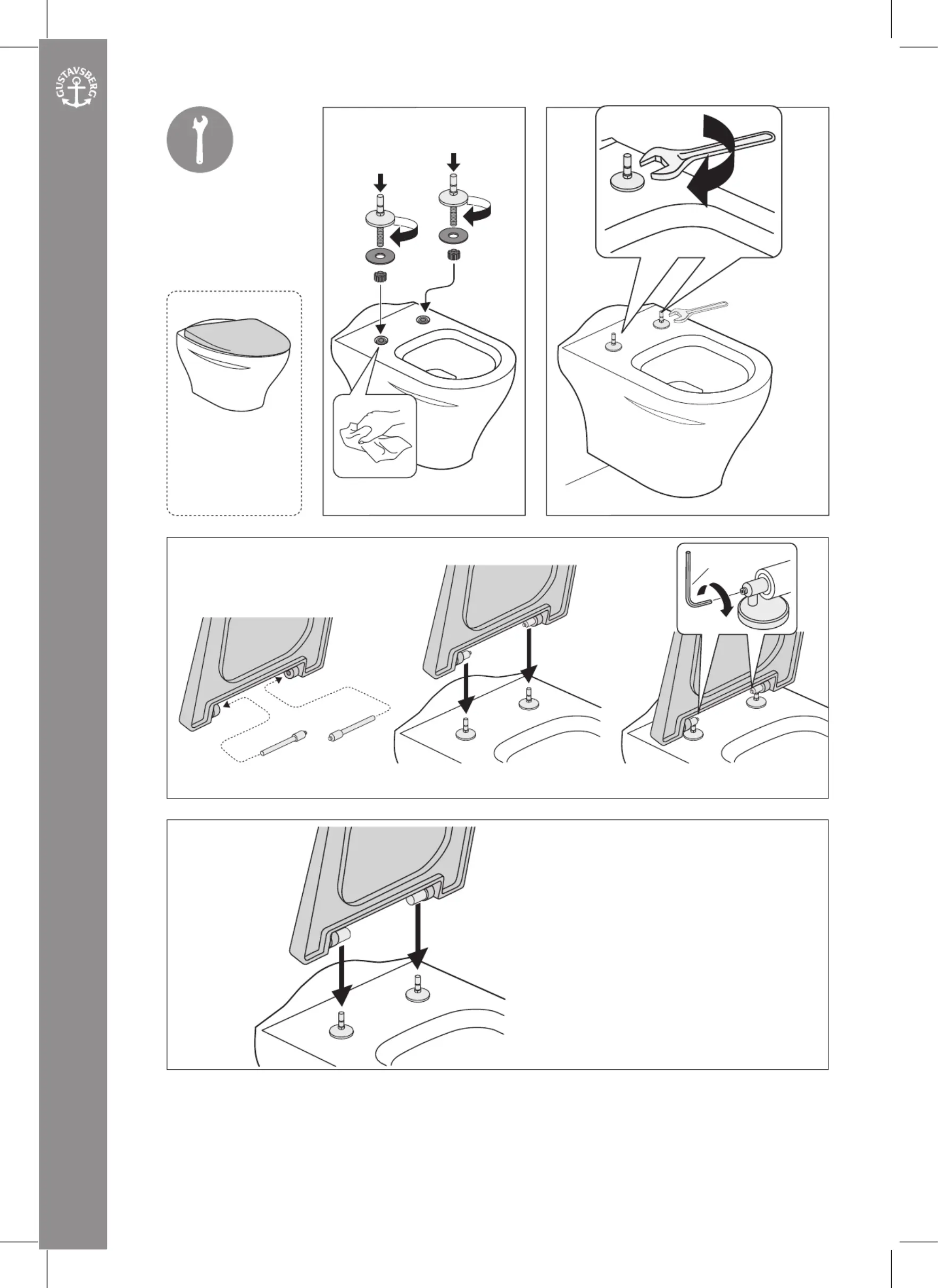 GUSTAVSBERG