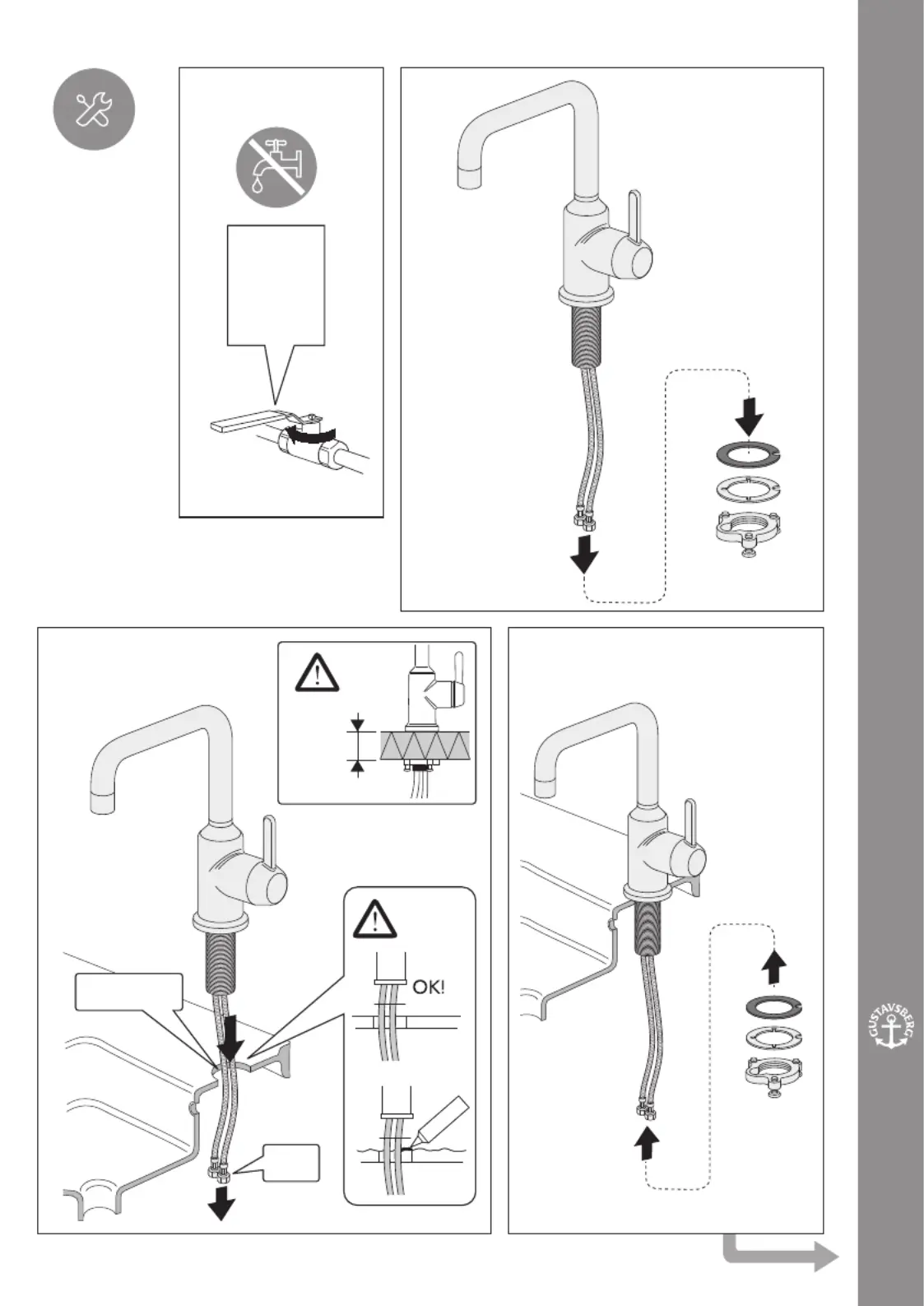 OK!

GUSTAVSBERG