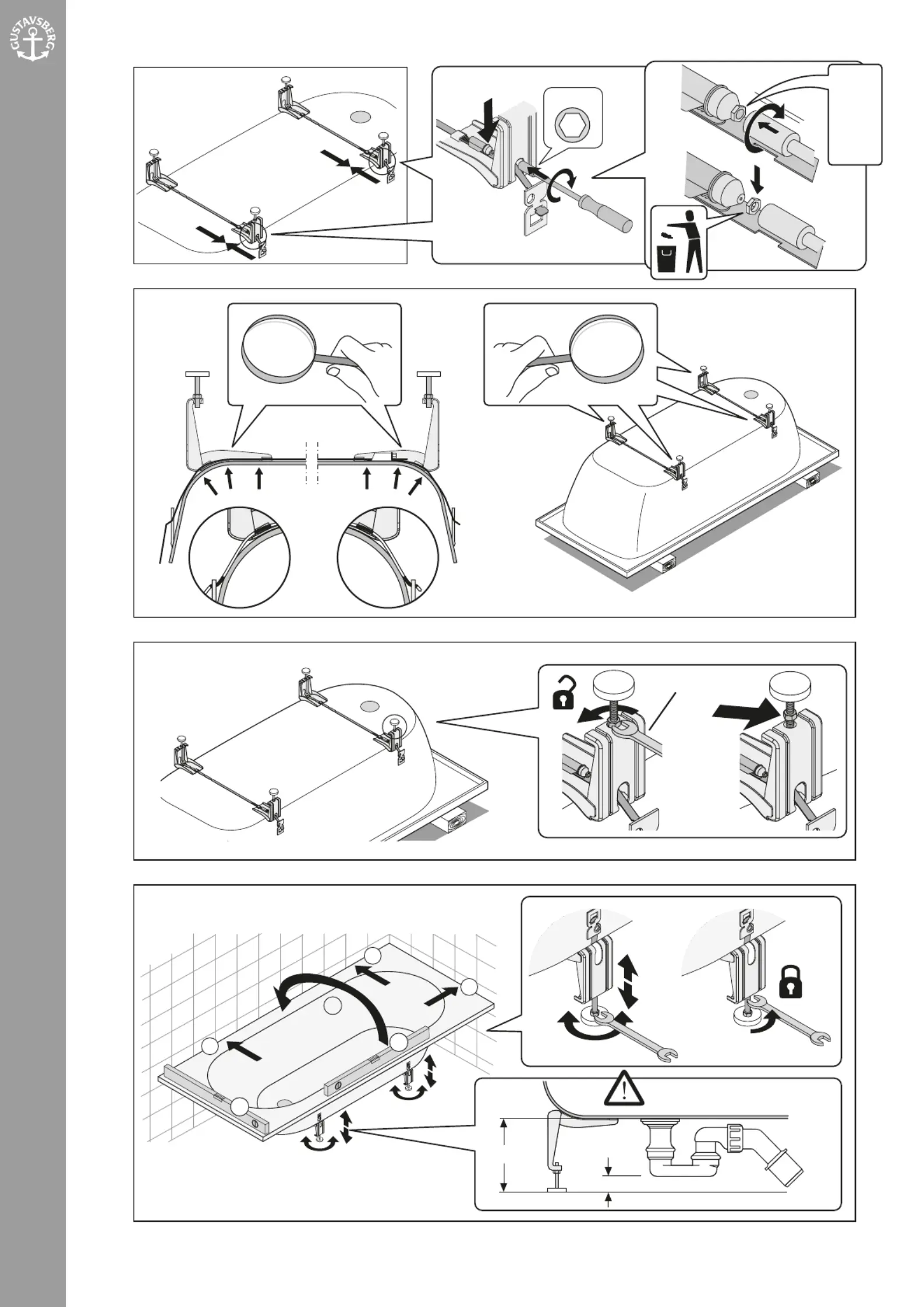 GUSTAVSBERG