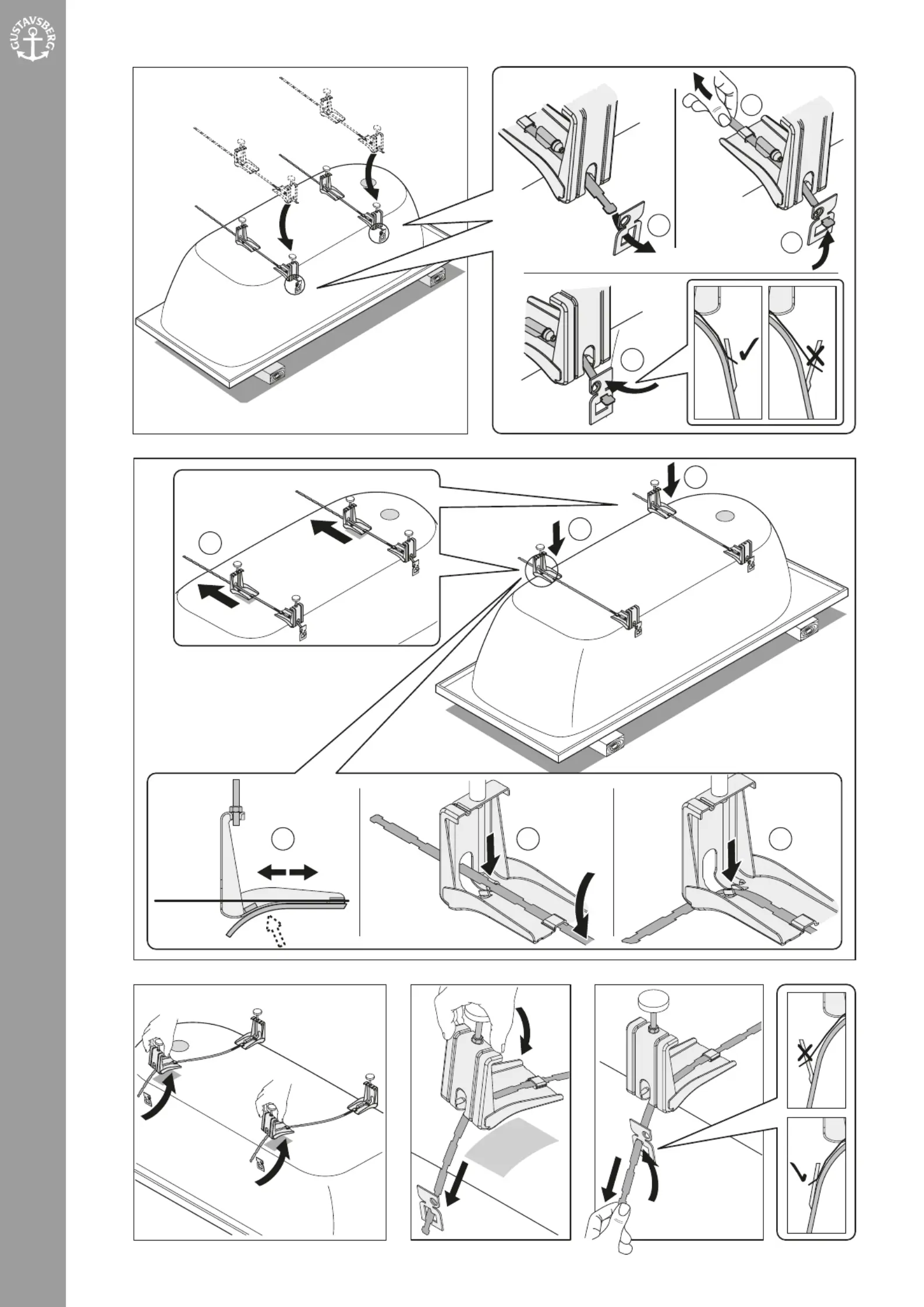 GUSTAVSBERG