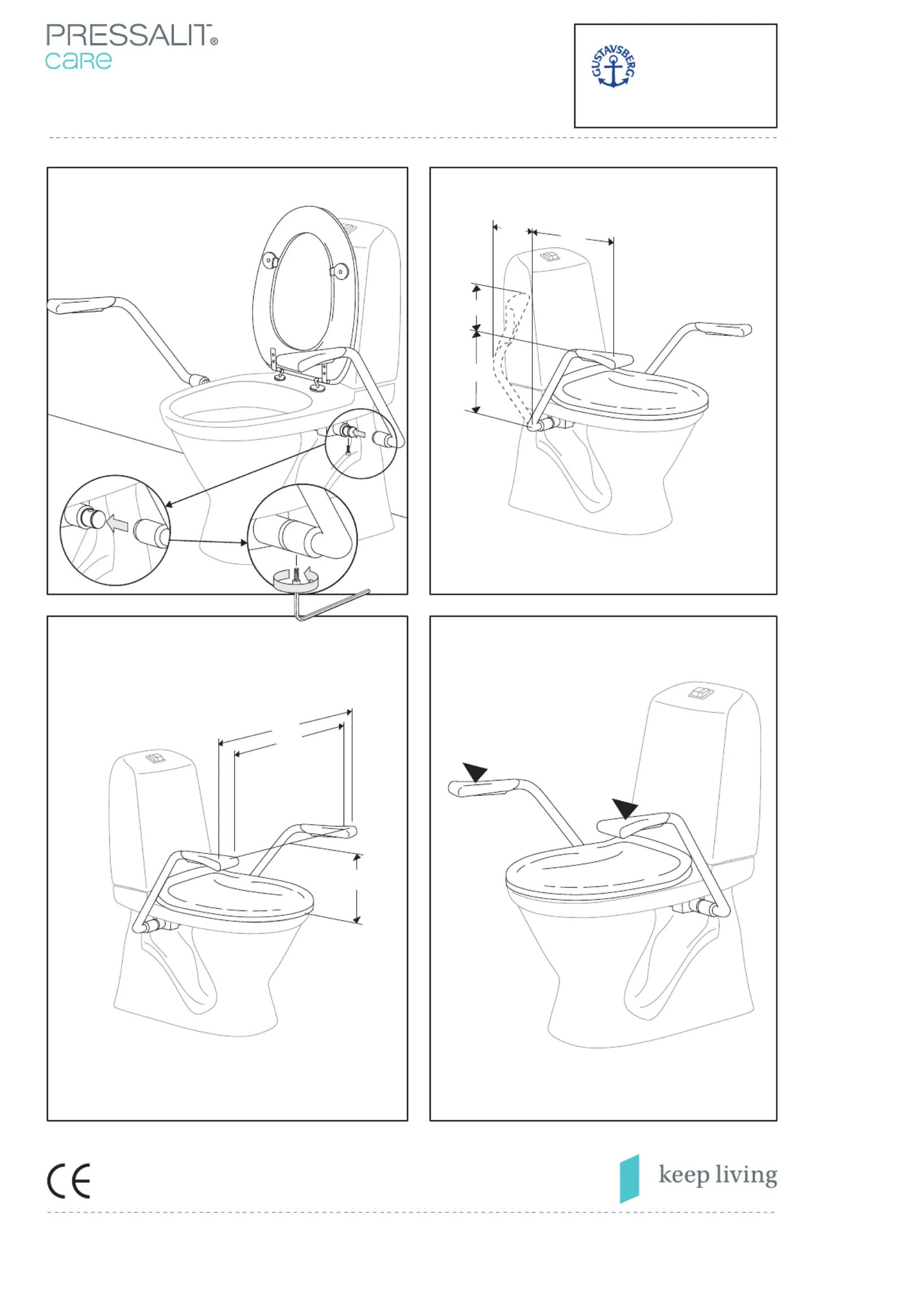 PRESSALIT®
care

GUSTAVSBERG

CE

keep living