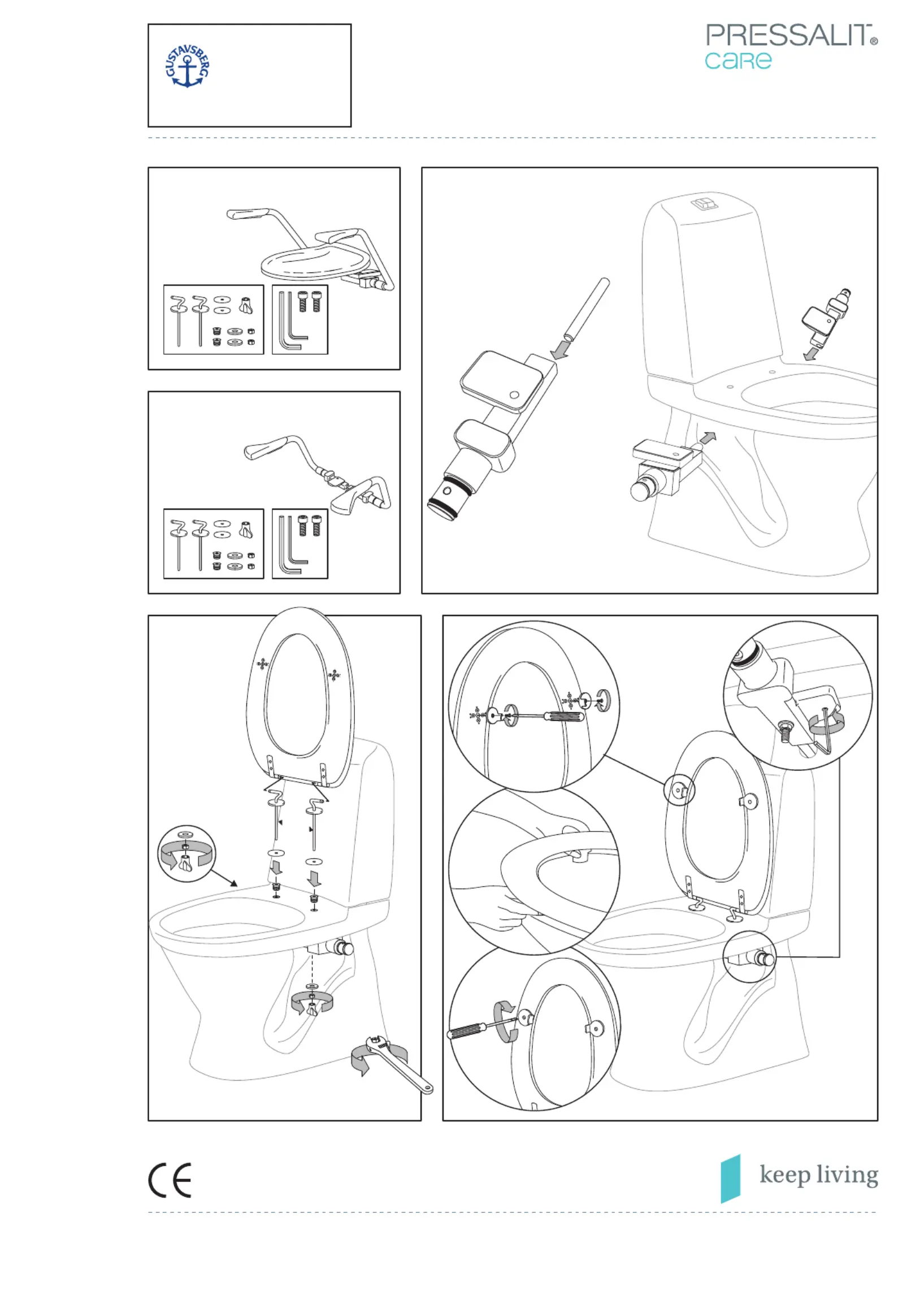 GUSTAVSBERG

PRESSALIT®
care

CE

keep living