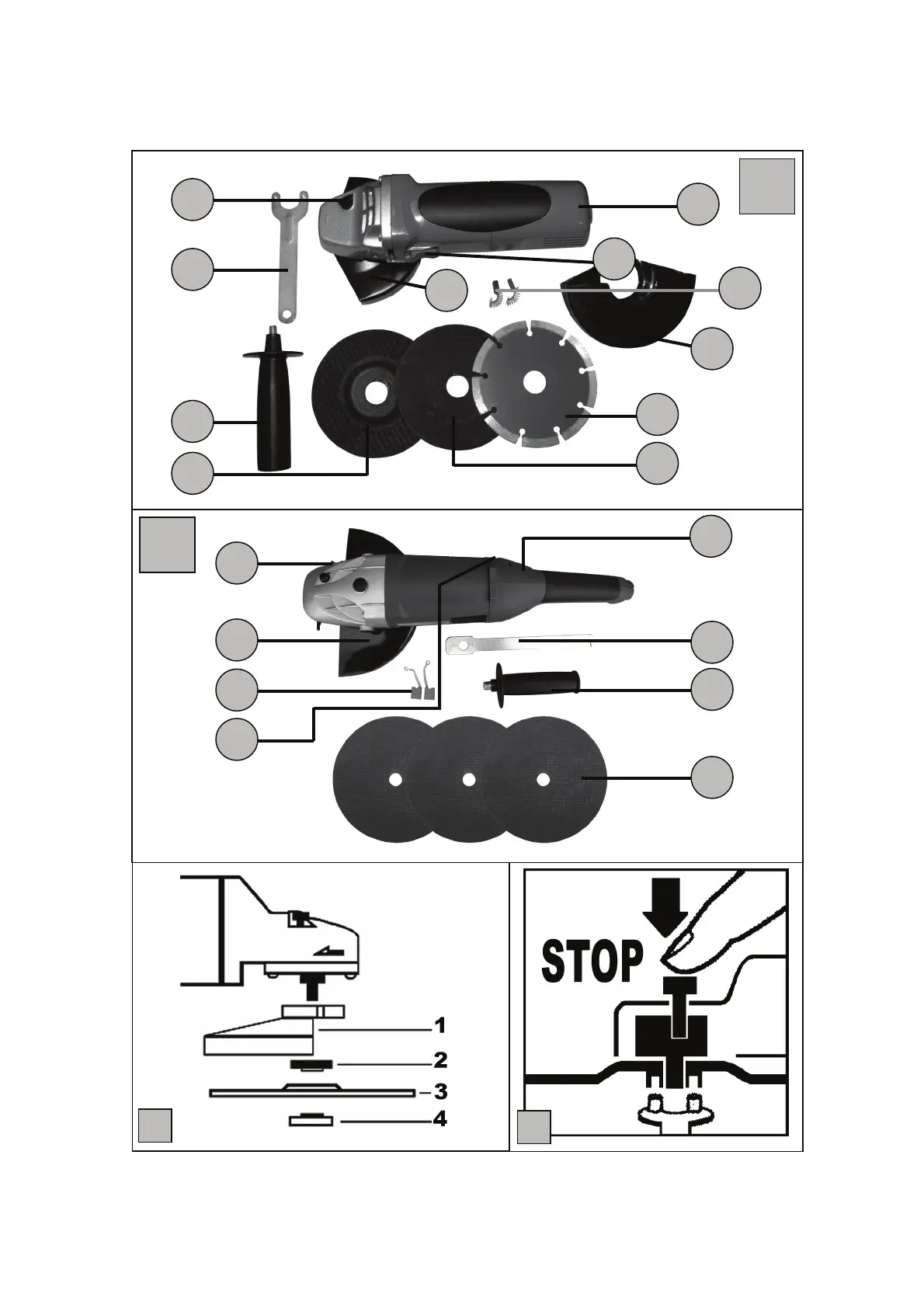 1
2
3
4
STOP