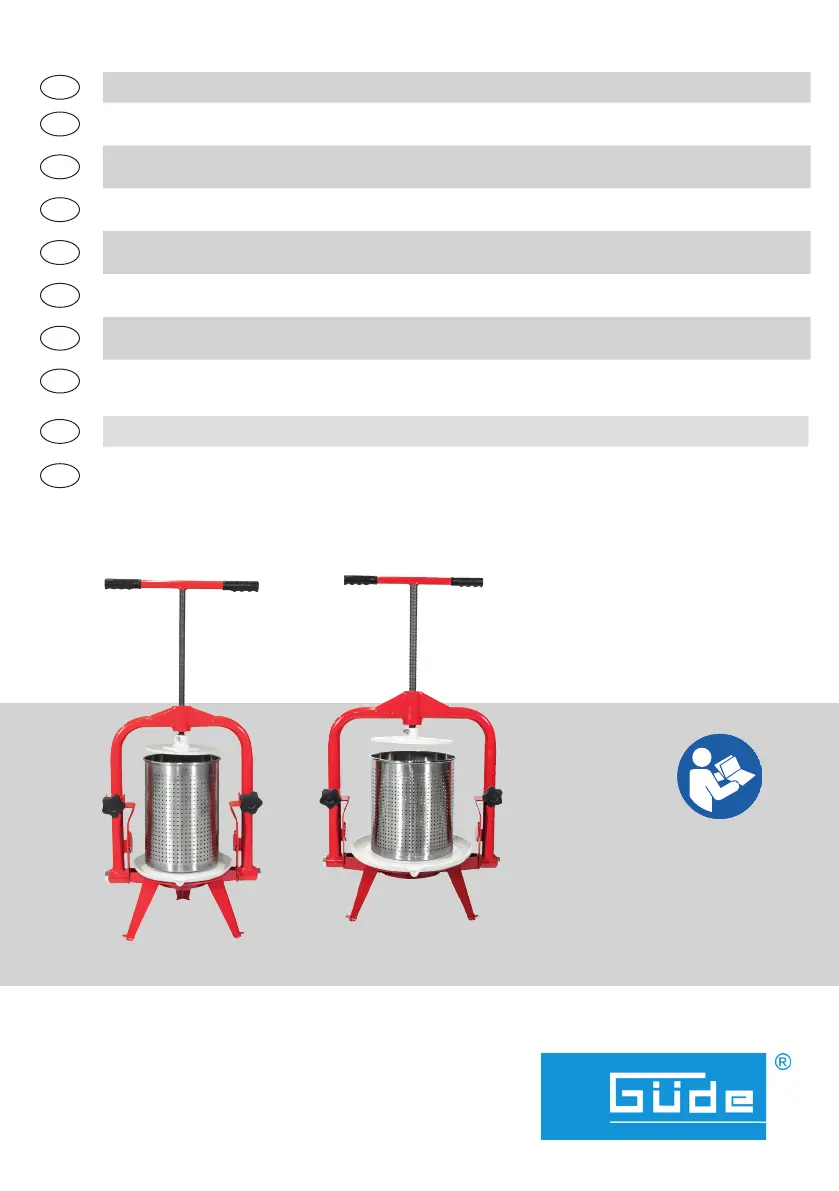 GÜDE

®