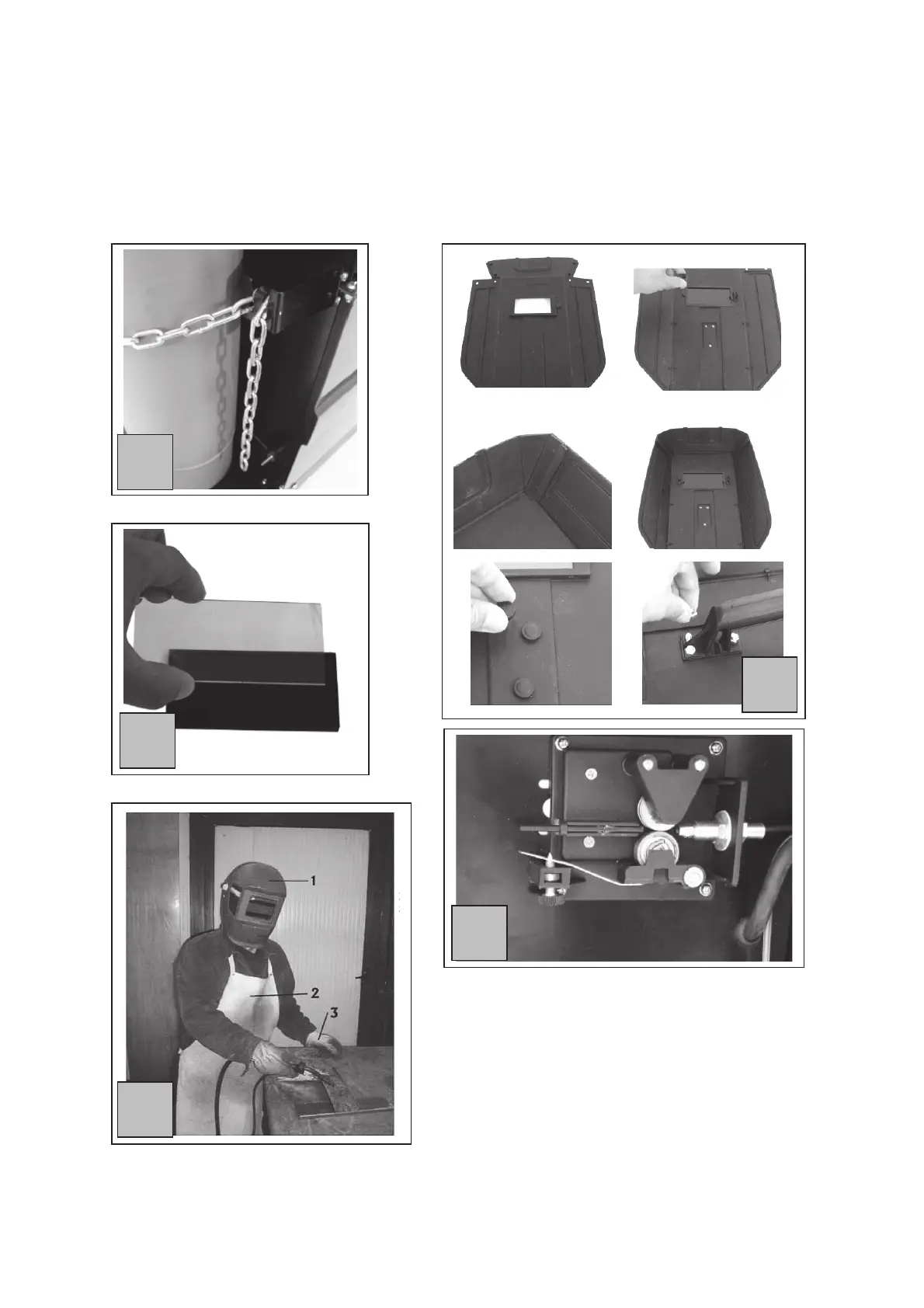 1

2

3