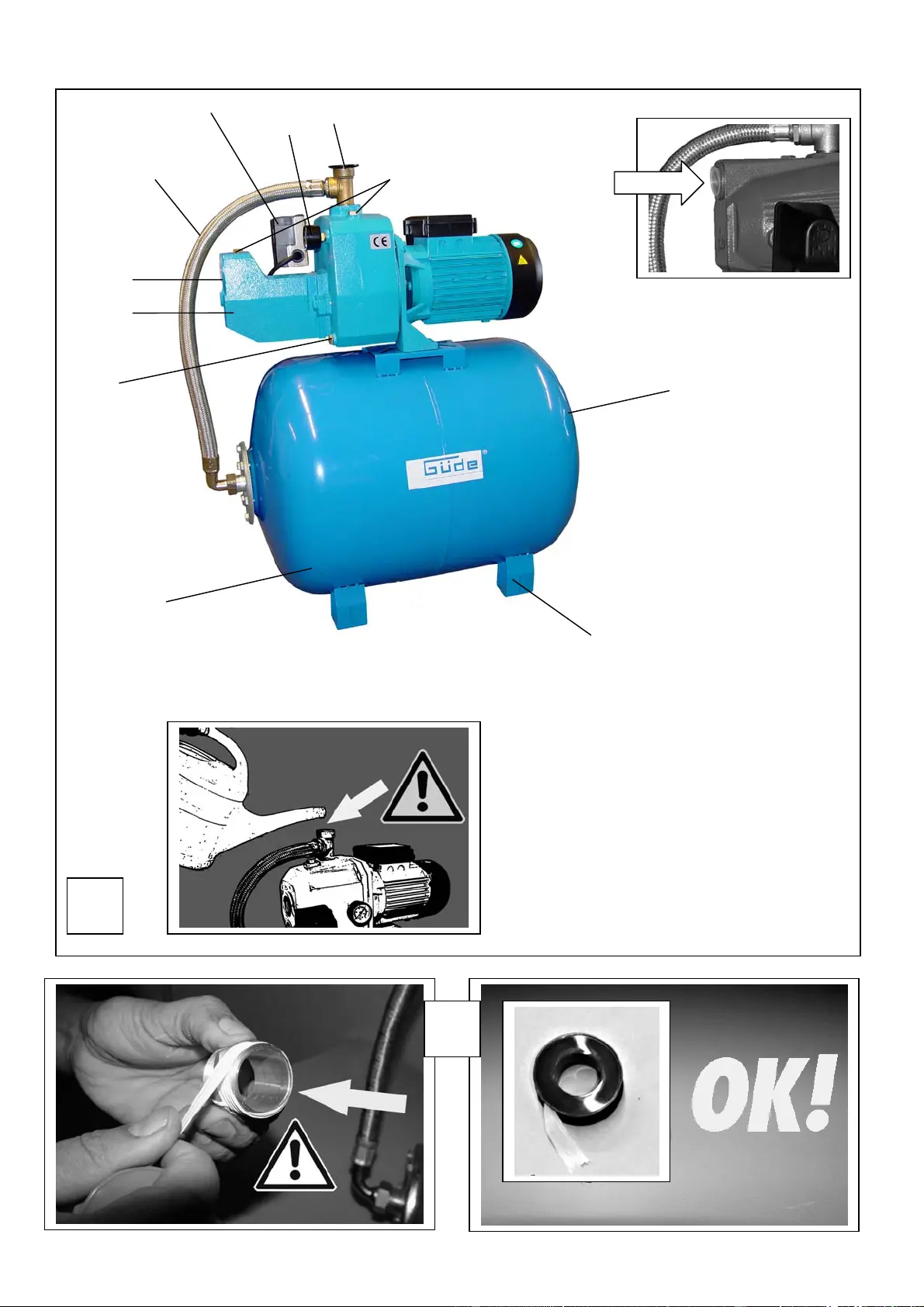 CE

Güde

OK!