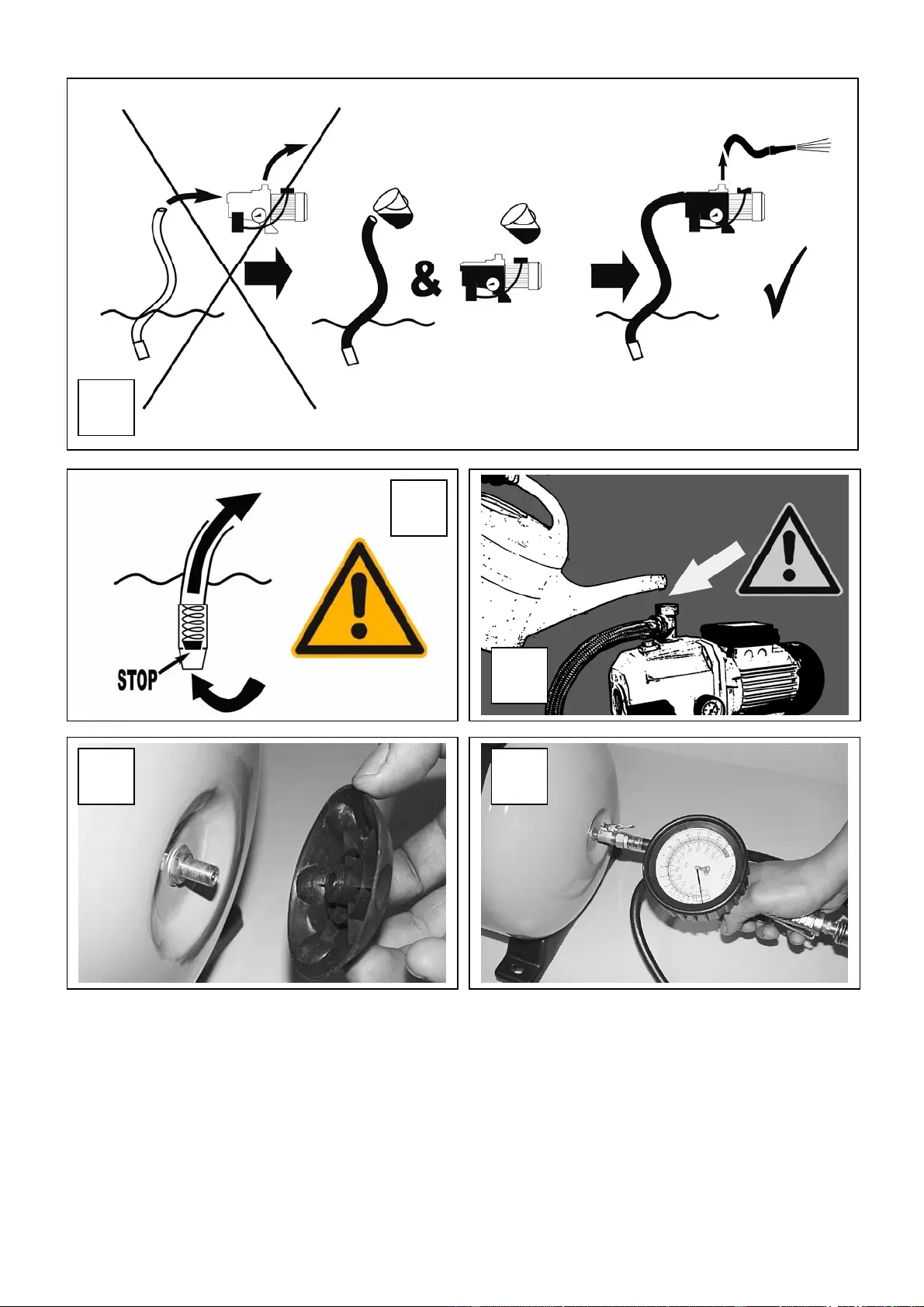 &

STOP