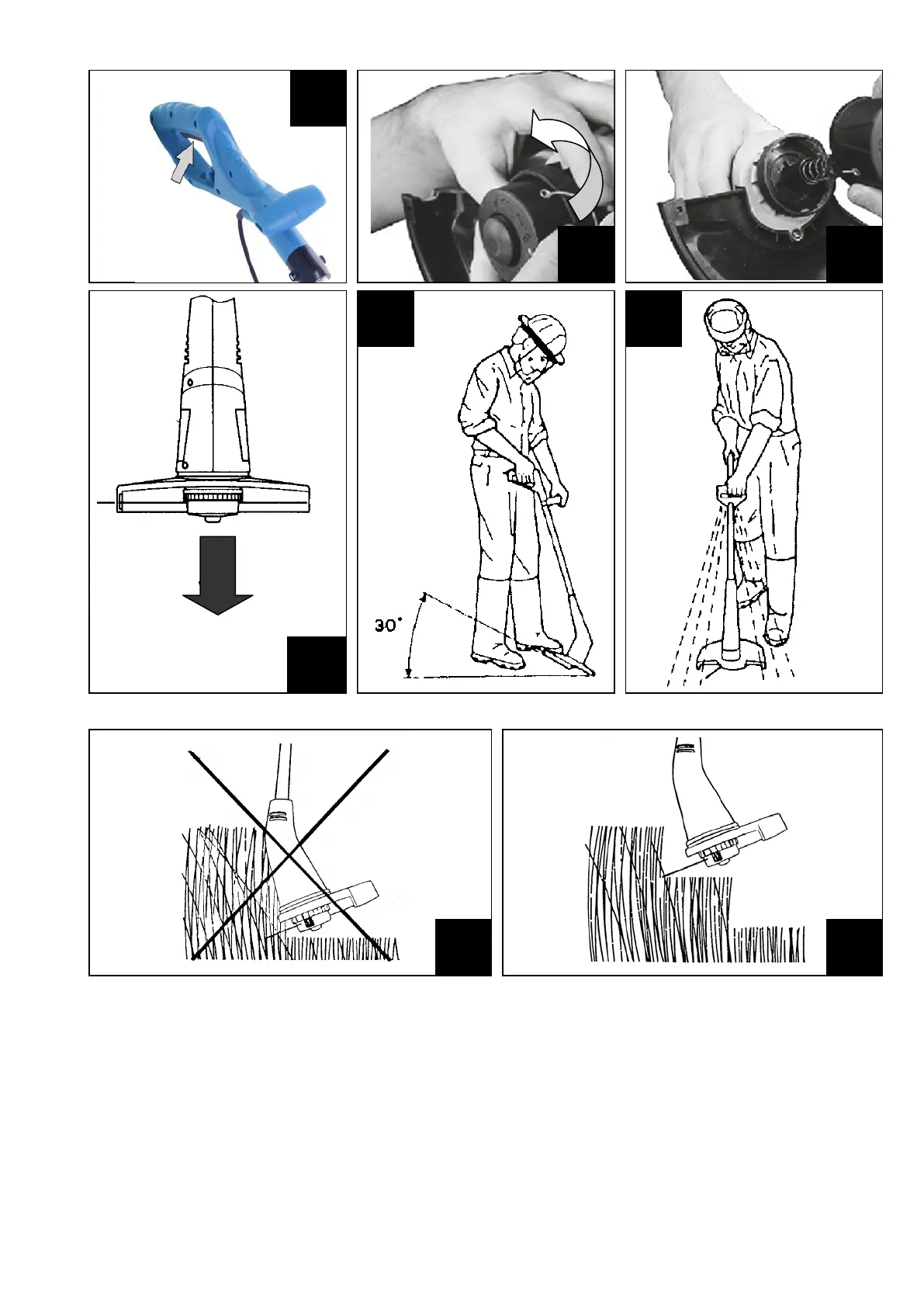 30°