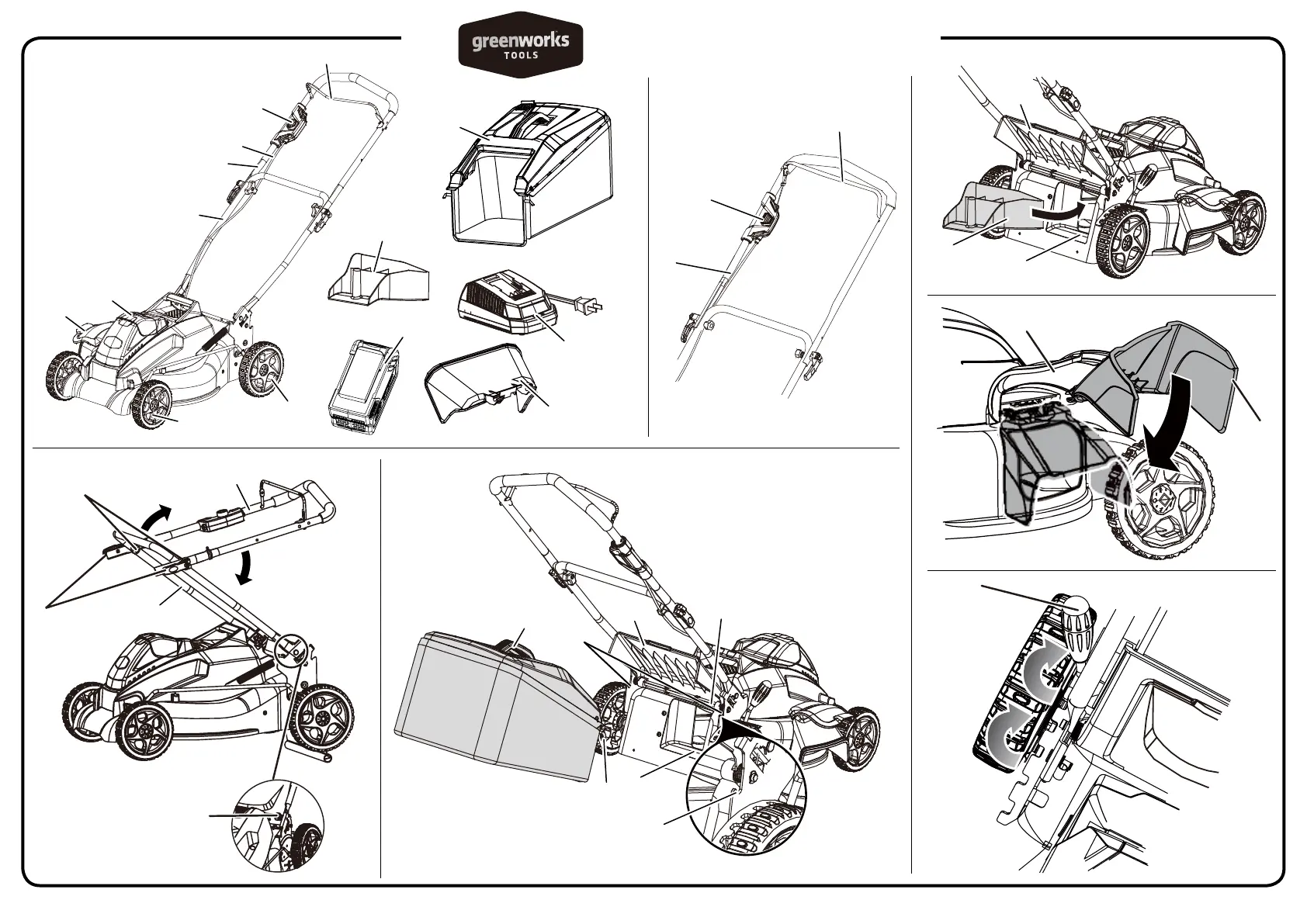 greenworks
TOOLS