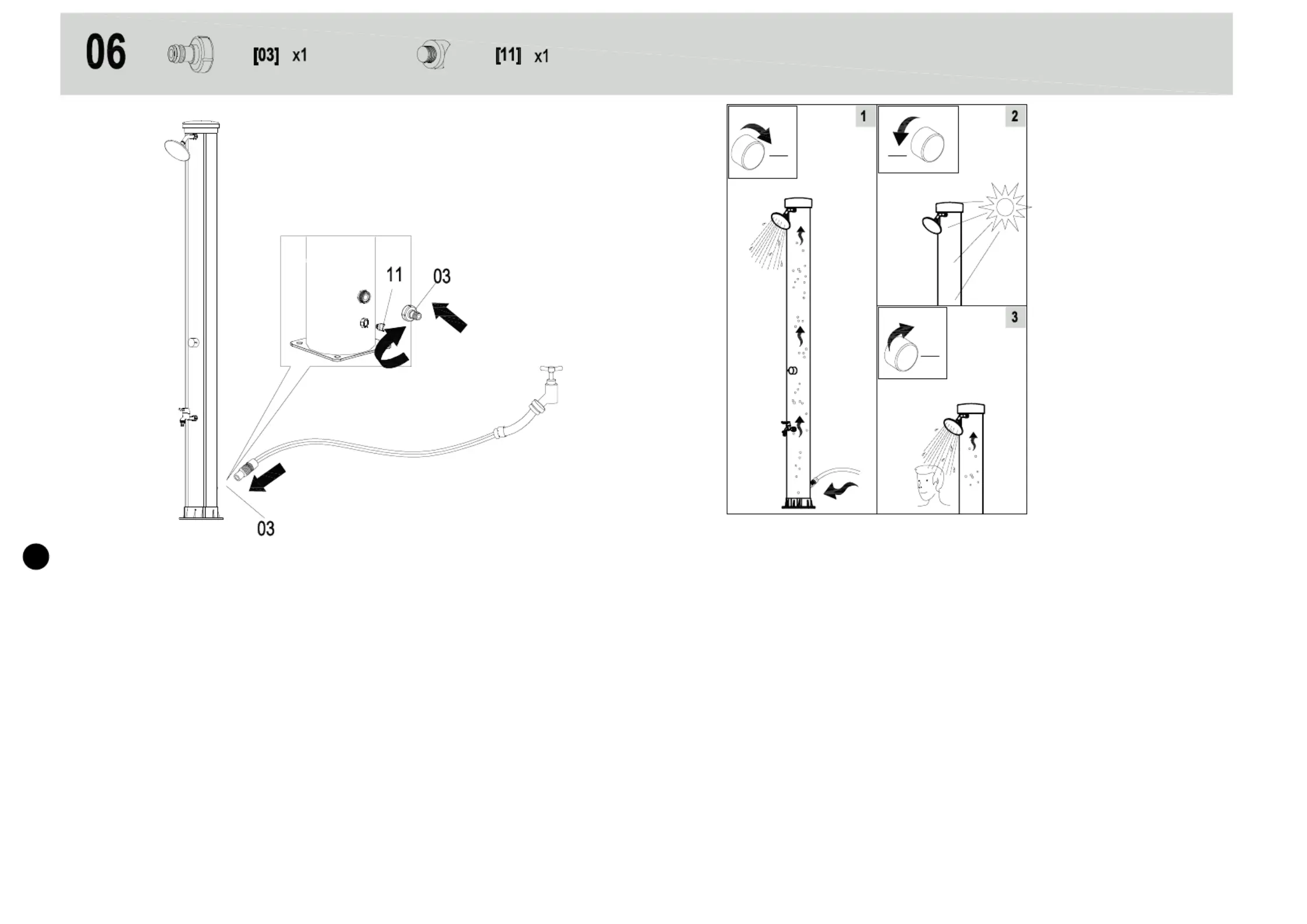 06 [03] x1 [11] x1

11
03

03

1
2
3