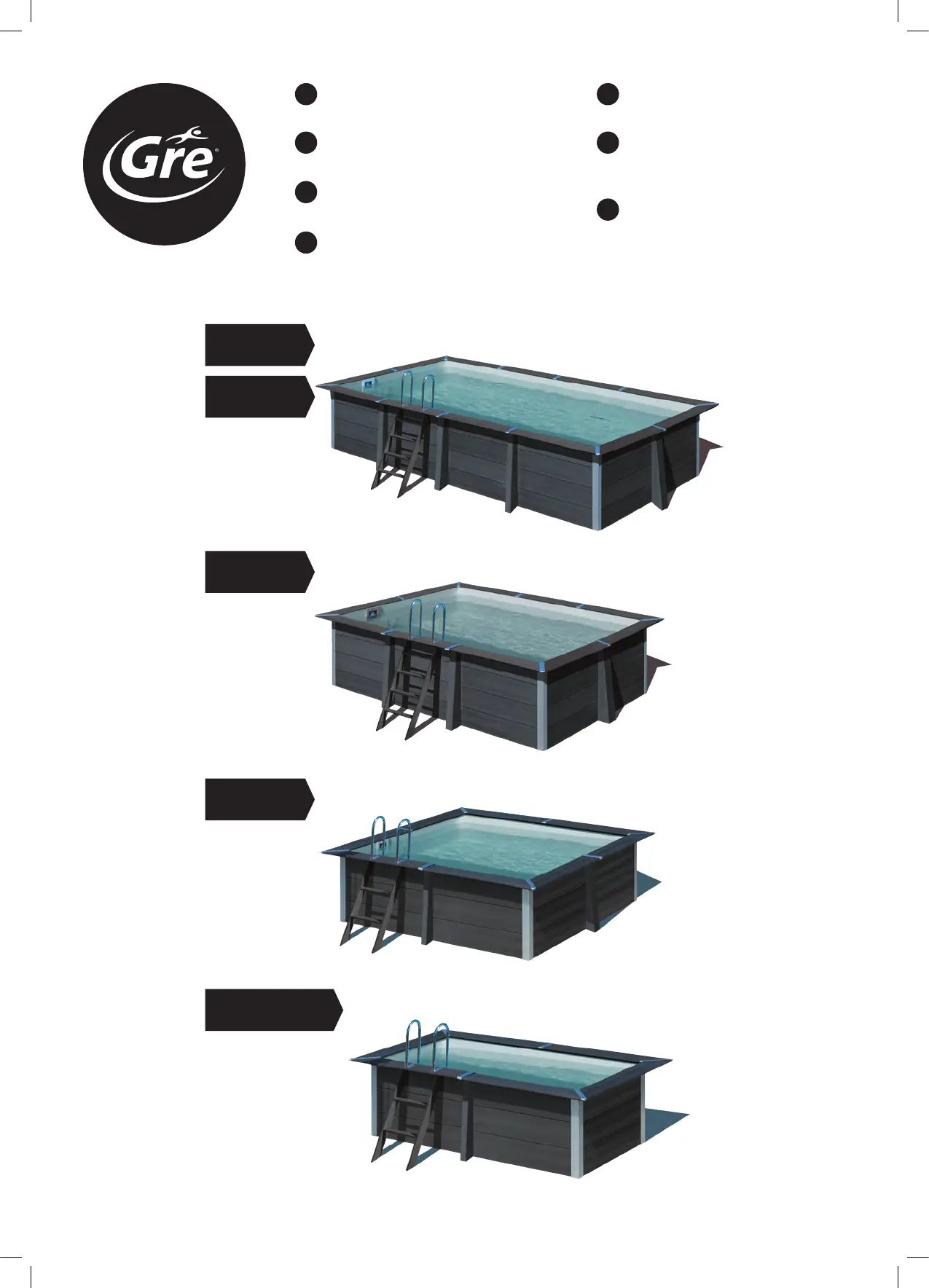 Gre®