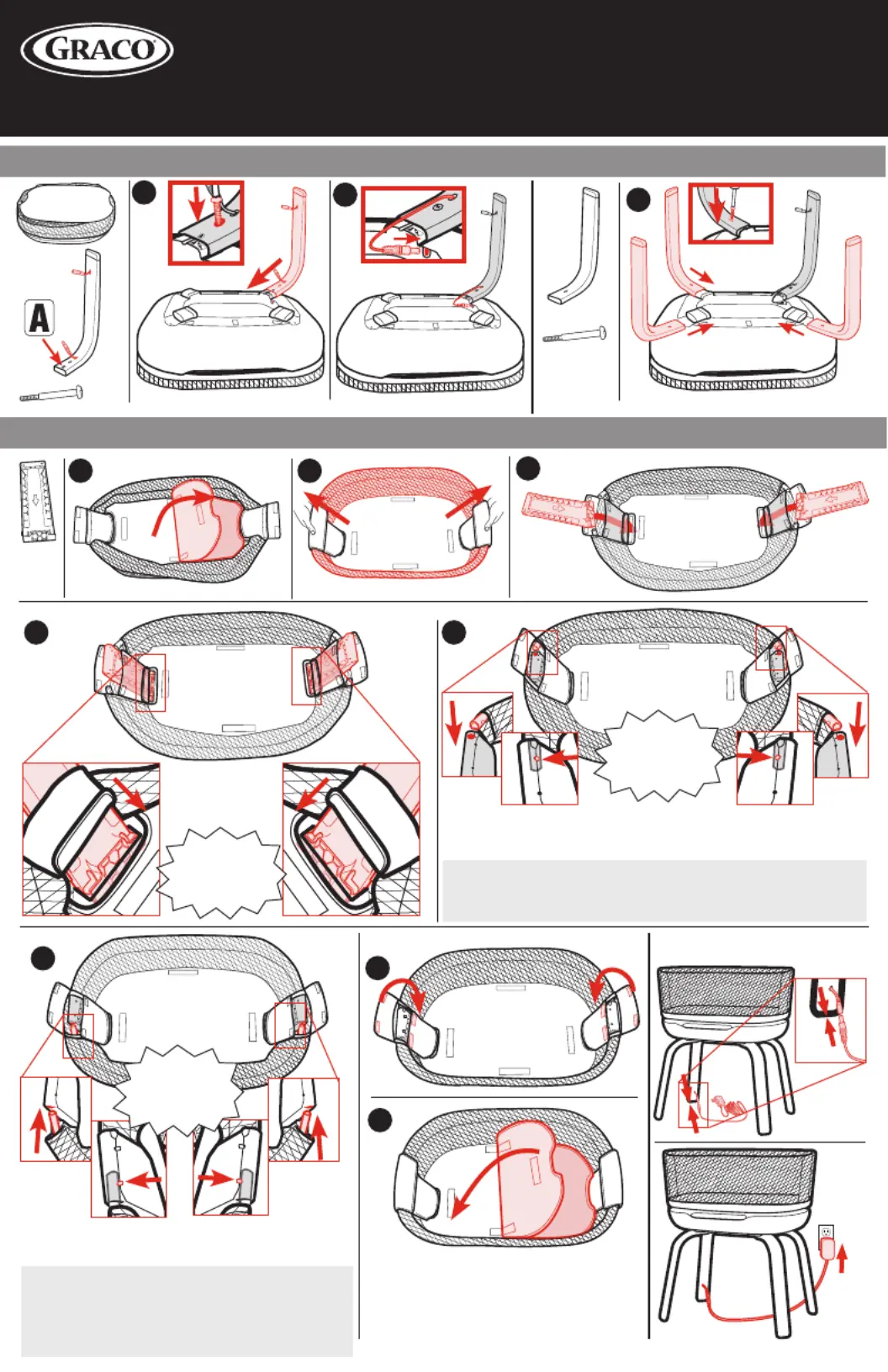 GRACO

A