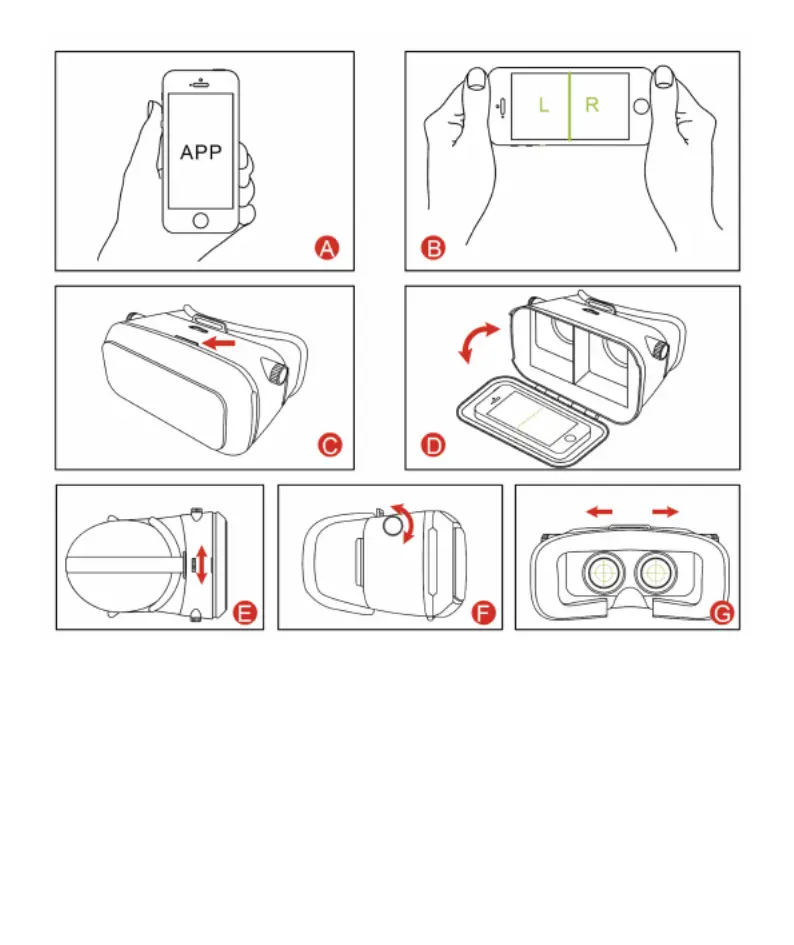 APP

A

L R

B

C

D

E

F

G