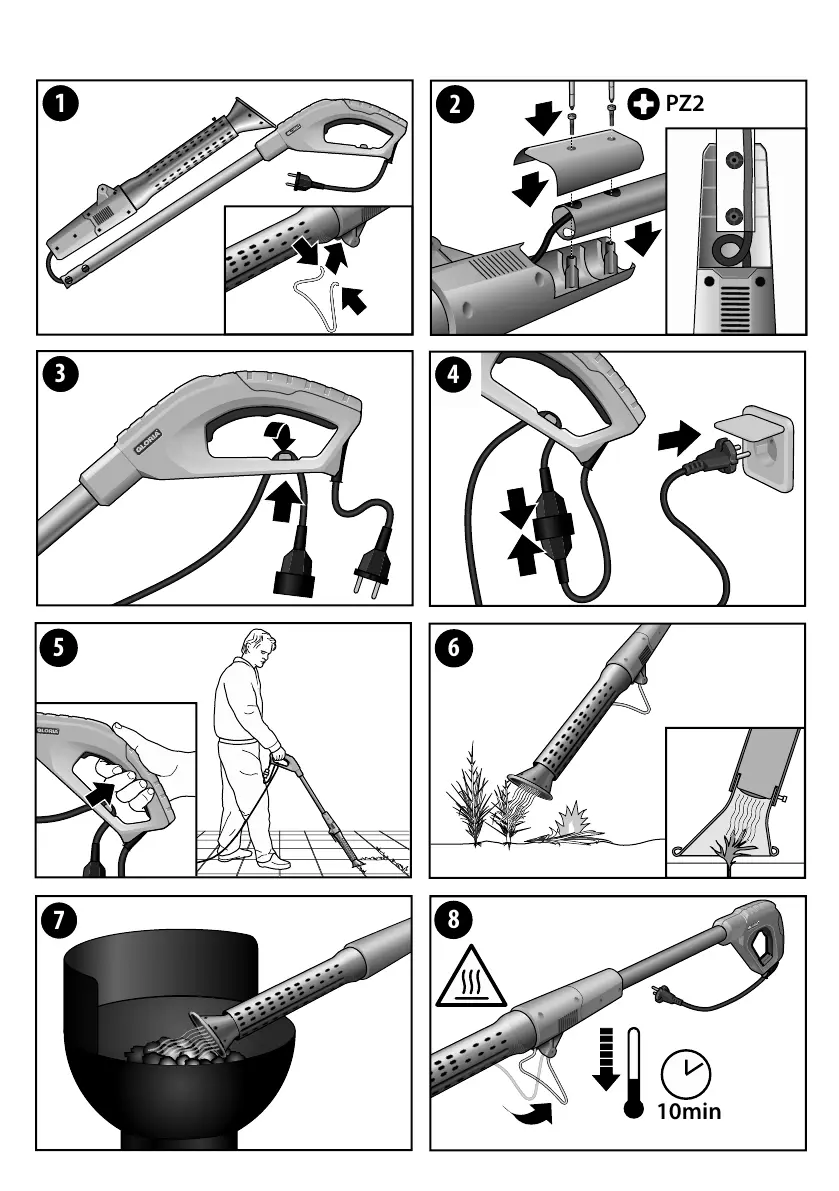 1

2

PZ2

3

GLORIA

4

5

GLORIA

6

7

8

10min