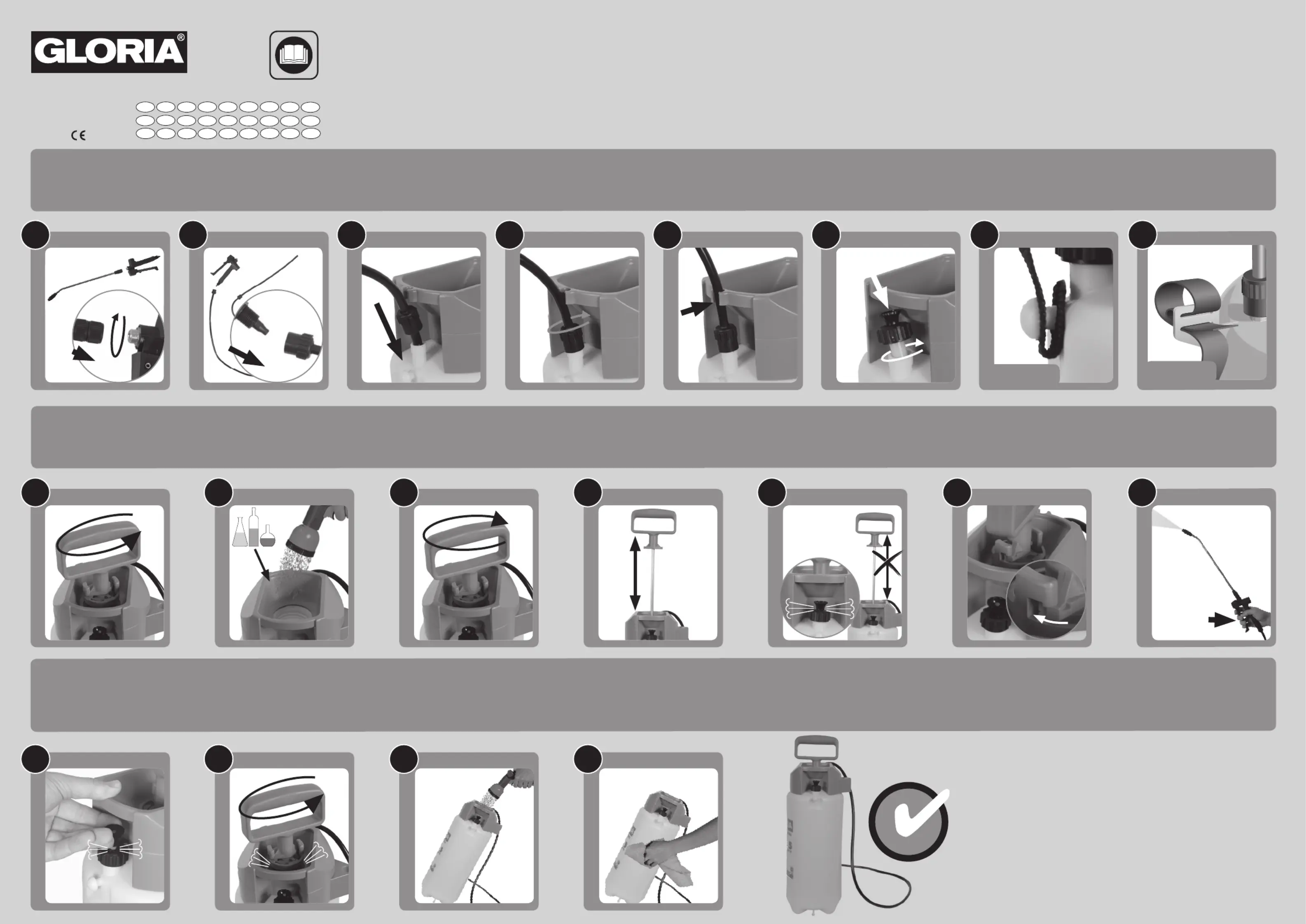 GLORIA®

CE