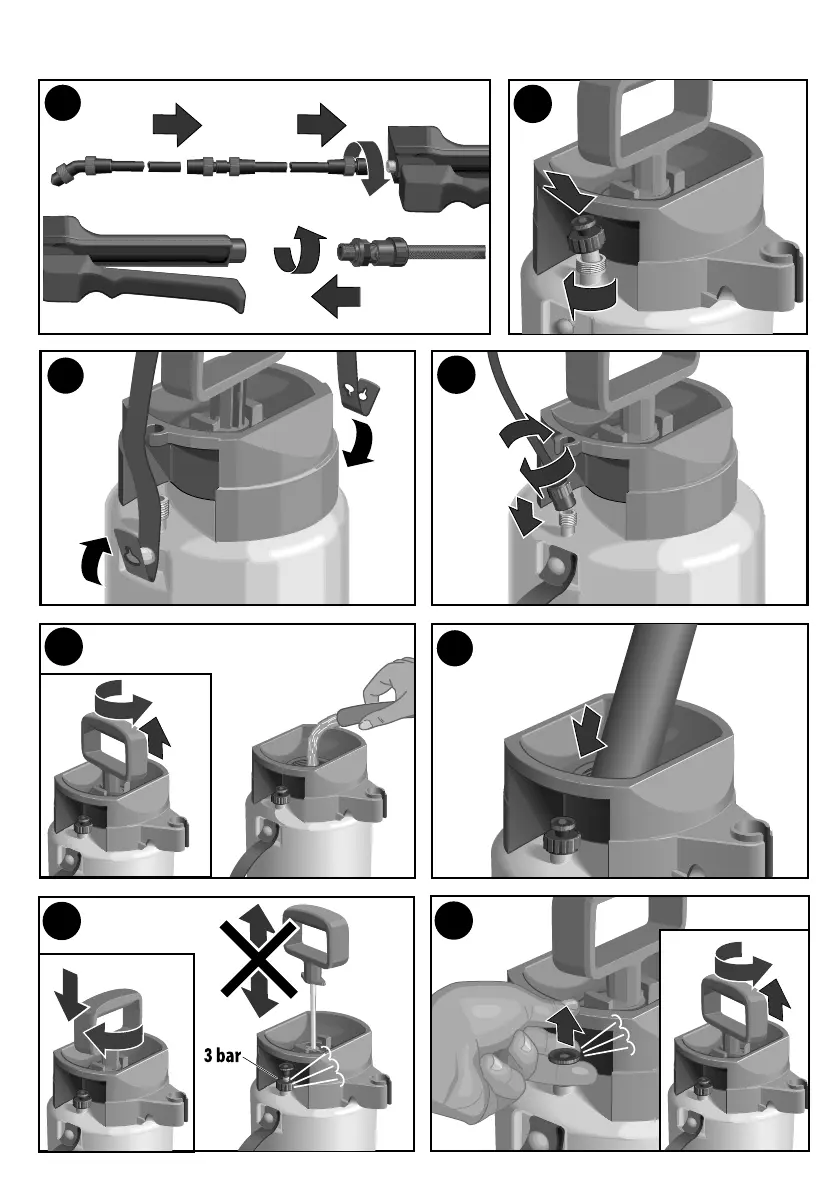 3 bar