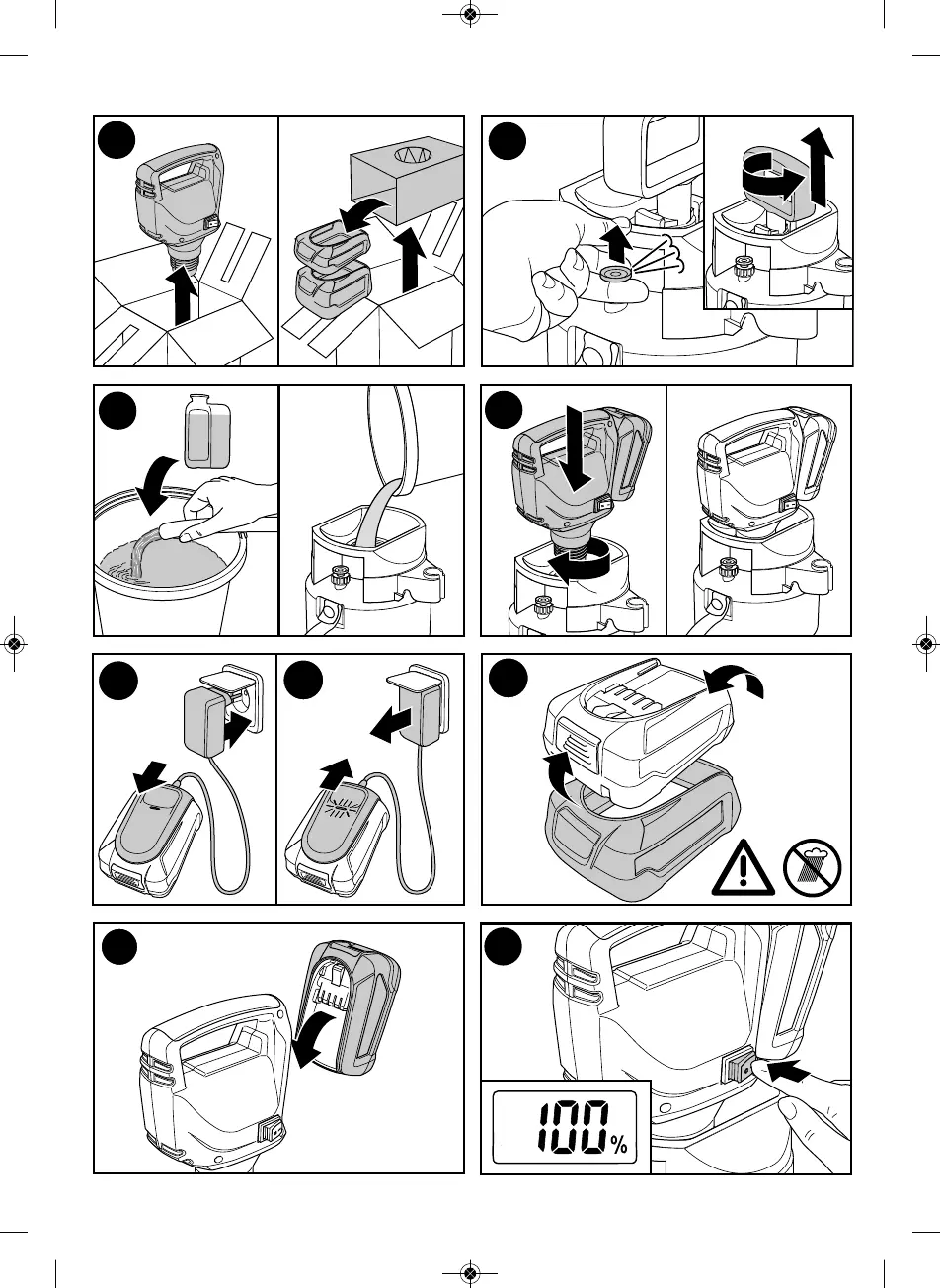 100%