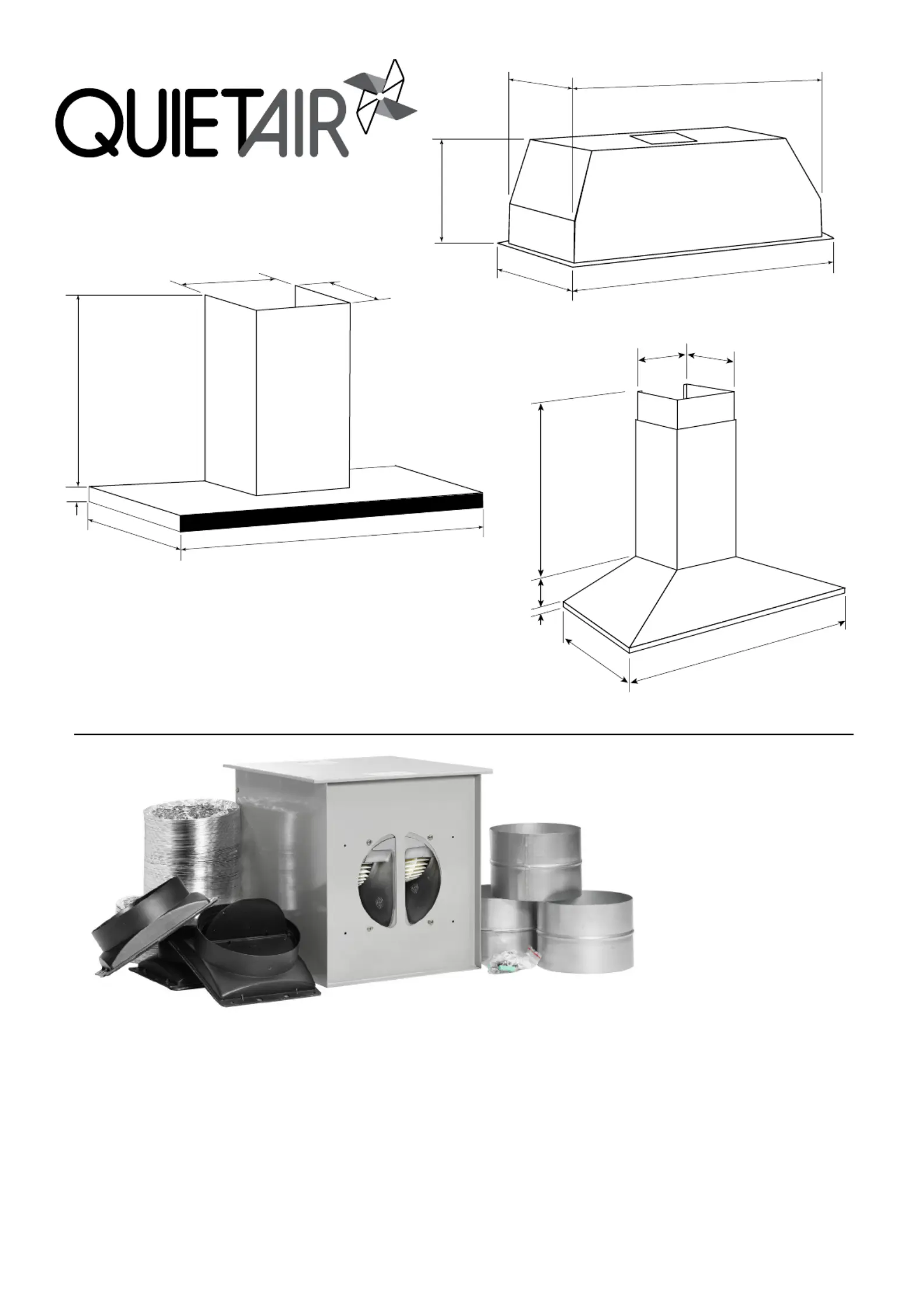 QUIETAIR