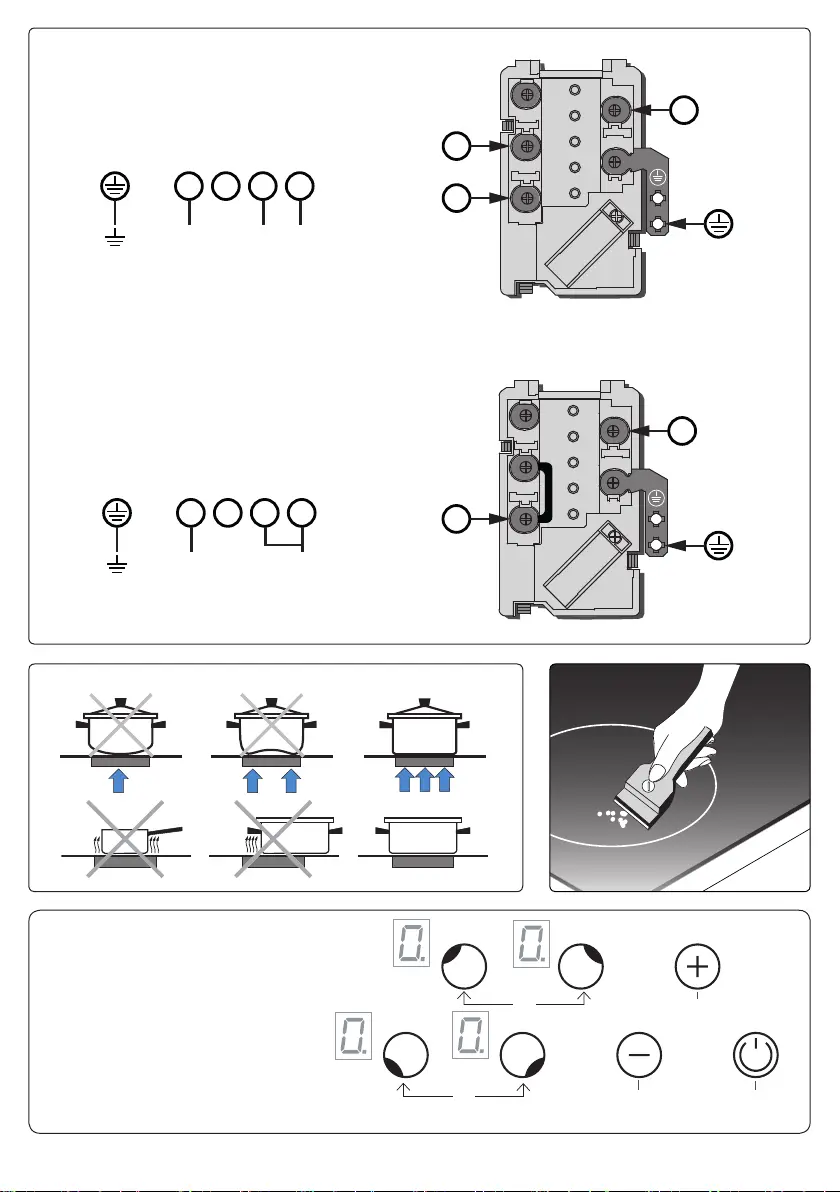 0. 0.

0. 0.