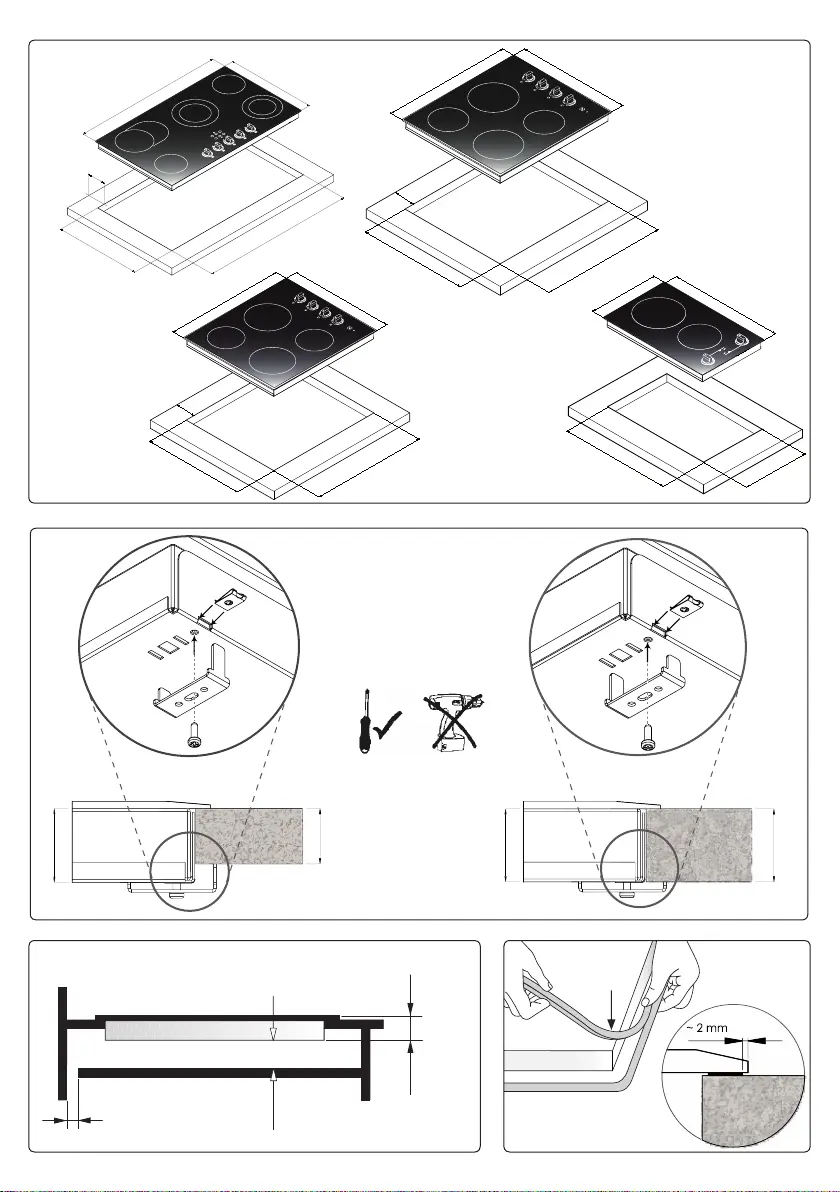 ~ 2 mm