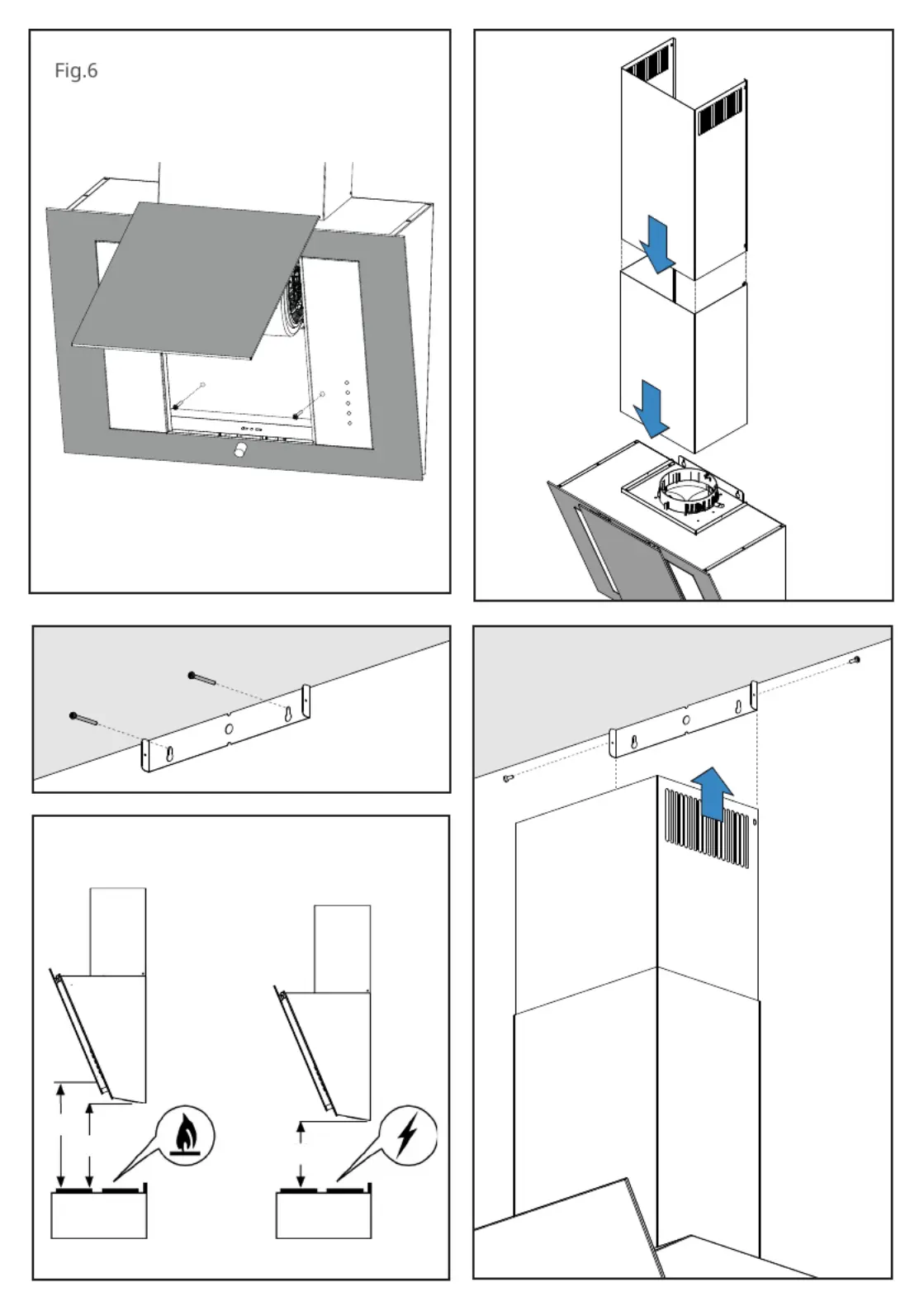 Fig.6