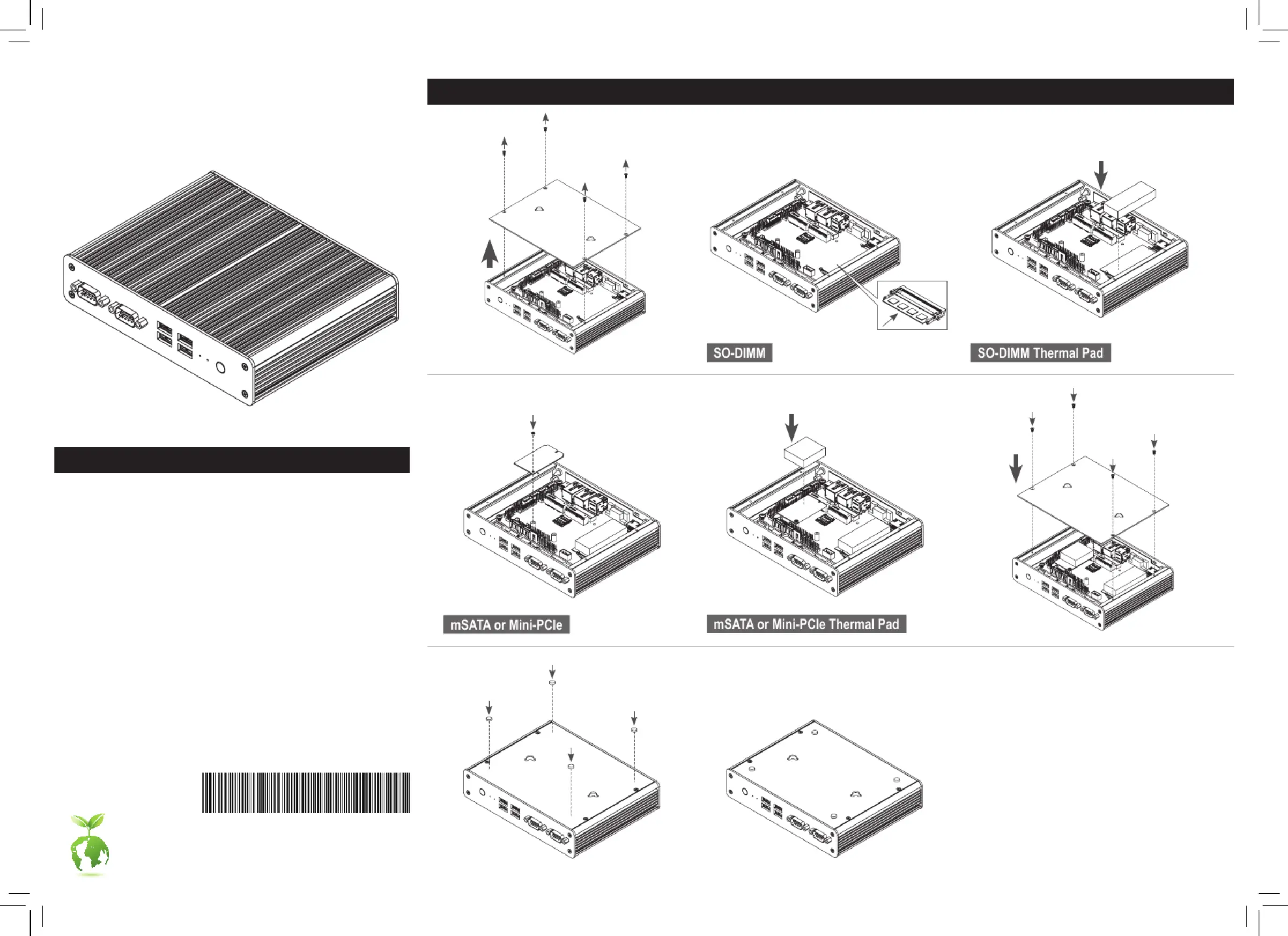 SO-DIMM

SO-DIMM Thermal Pad

mSATA or Mini-PCIe

mSATA or Mini-PCIe Thermal Pad