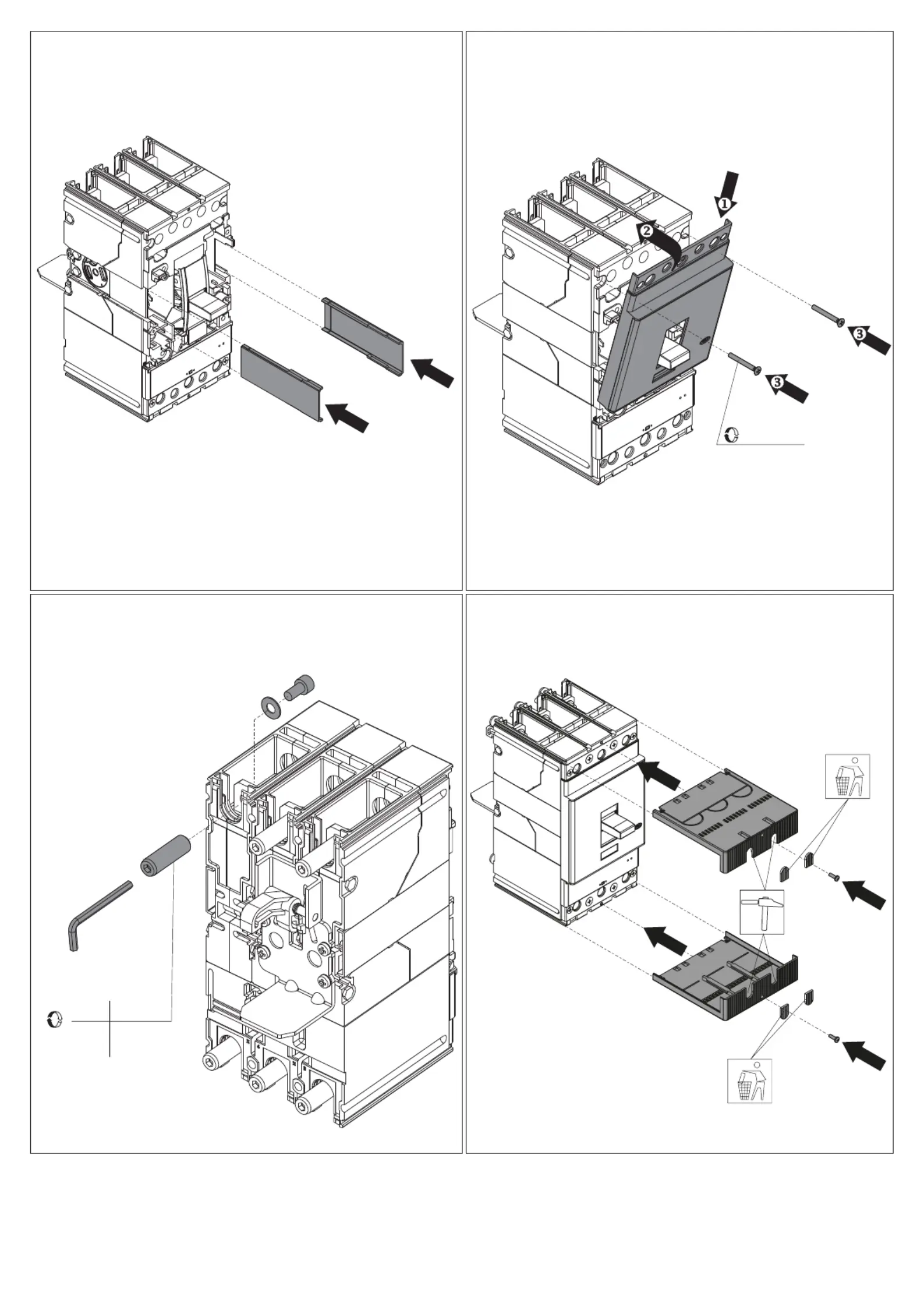 1
2
3
3