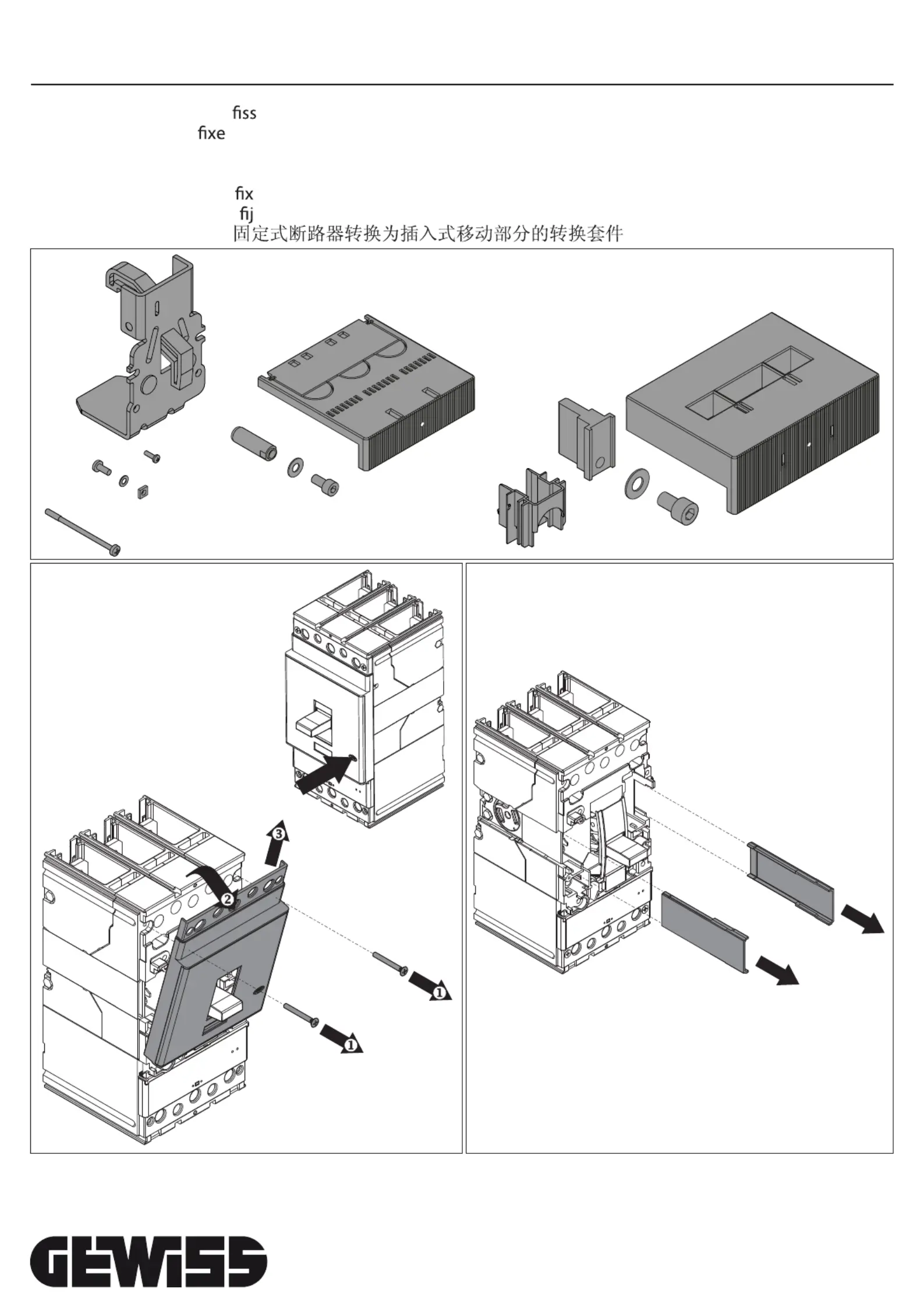 fiss
fixe

fix
fij
固定式断路器转换为插入式移动部分的转换套件

3
2
1
1

GEWISS