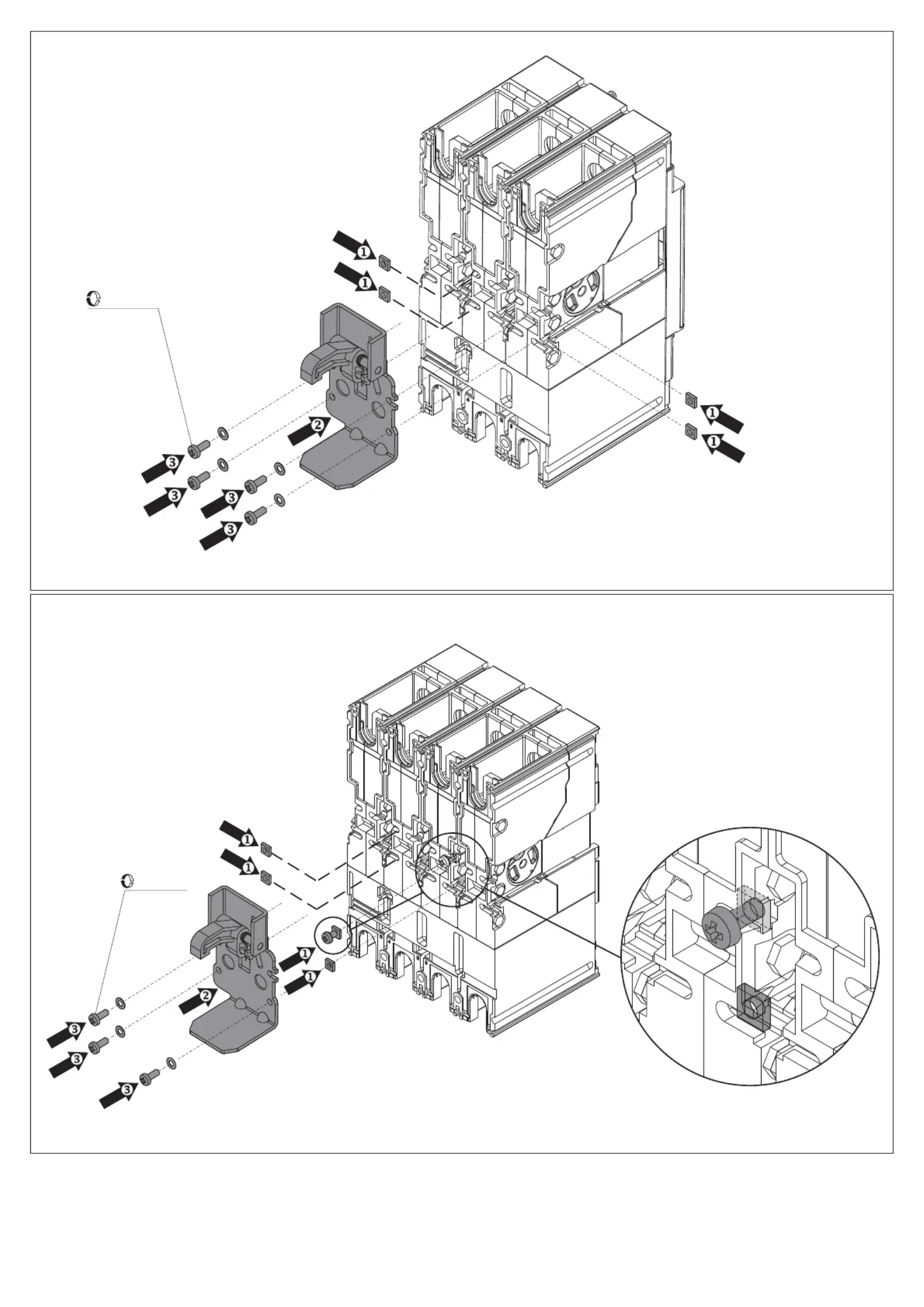 1
1
1
1
2
3
3
3
3

1
1
1
1
2
3
3
3