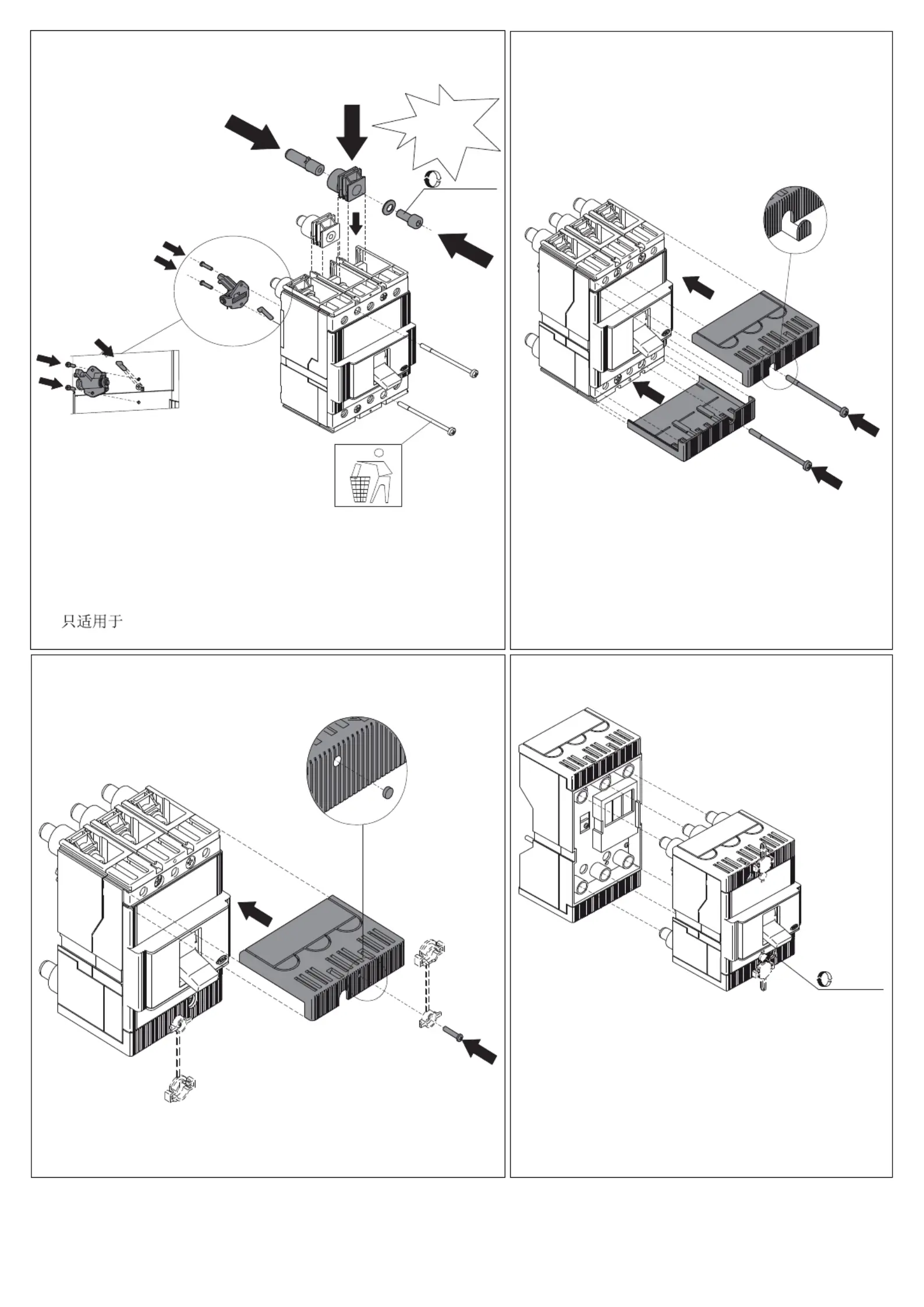 只适用于